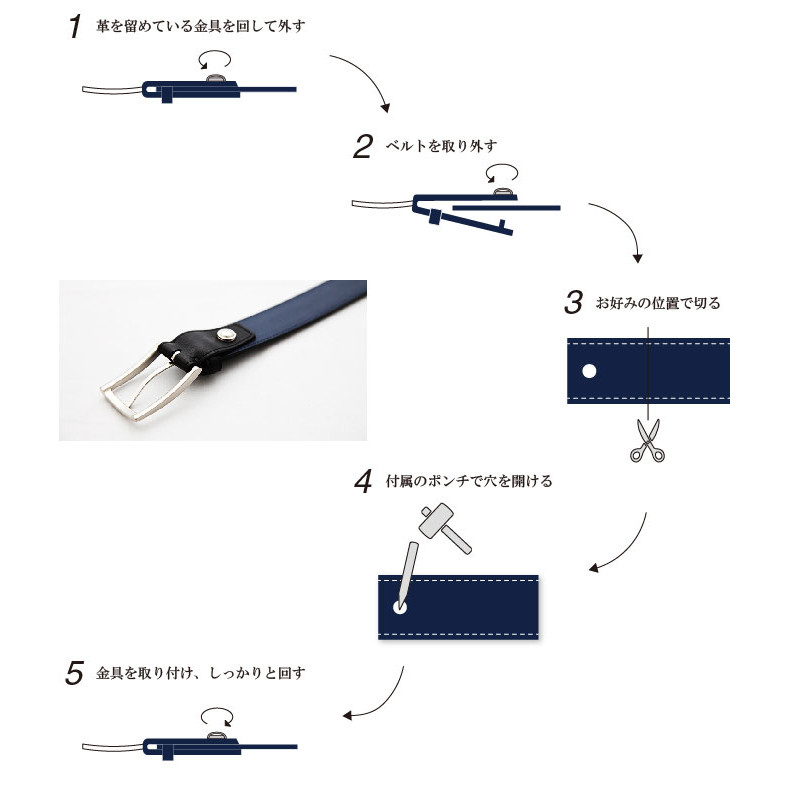 1 革を留めている金具を回して外す

2 ベルトを取り外す

3 お好みの位置で切る

4 付属のポンチで穴を開ける

5 金具を取り付け、しっかりと回す