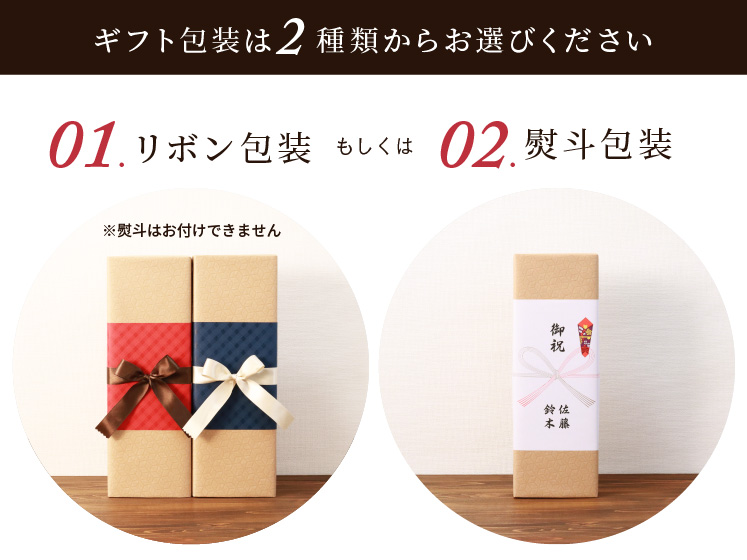 ギフト包装は2種類からお選びください

01.リボン包装 もしくは 02.熨斗包装

※熨斗はお付けできません

御祝

佐藤
鈴木