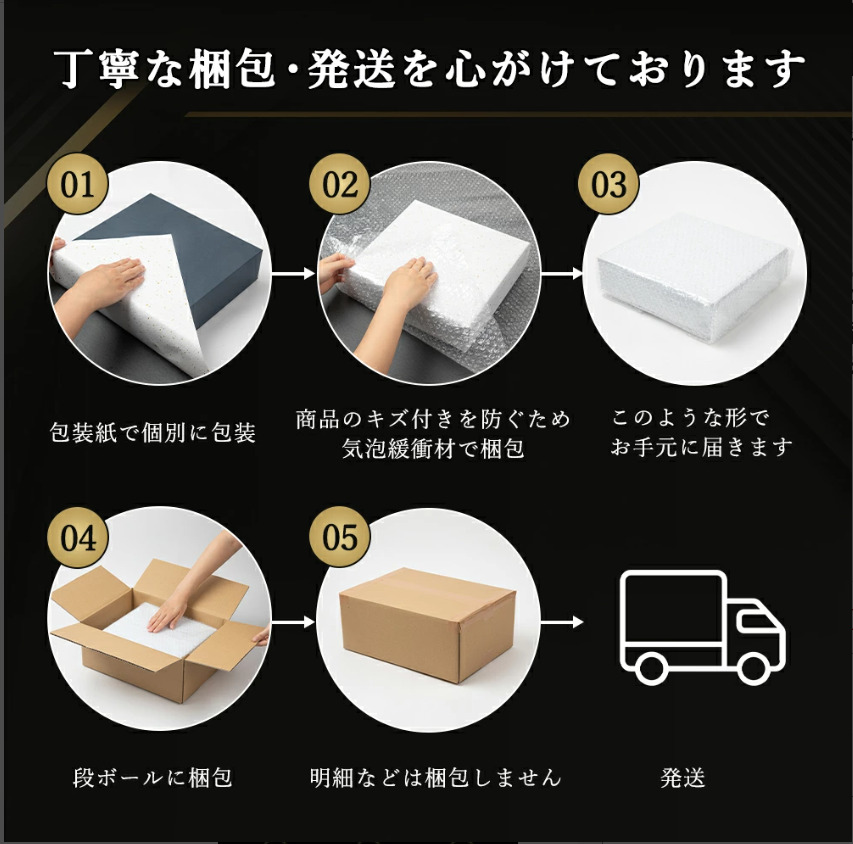 丁寧な梱包・発送を心がけております

01

包装紙で個別に包装

02

商品のキズ付きを防ぐため
気泡緩衝材で梱包

03

このような形で
お手元に届きます

04

段ボールに梱包

05

明細などは梱包しません

発送