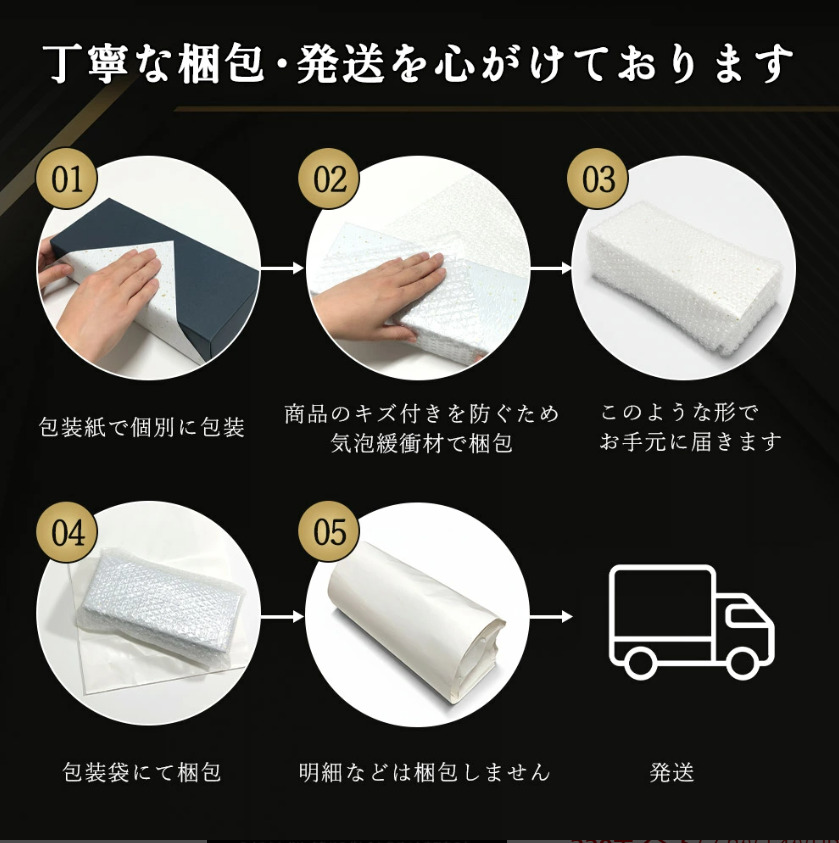 丁寧な梱包・発送を心がけております

01

包装紙で個別に包装

02

商品のキズ付きを防ぐため
気泡緩衝材で梱包

03

このような形で
お手元に届きます

04

包装袋にて梱包

05

明細などは梱包しません

発送