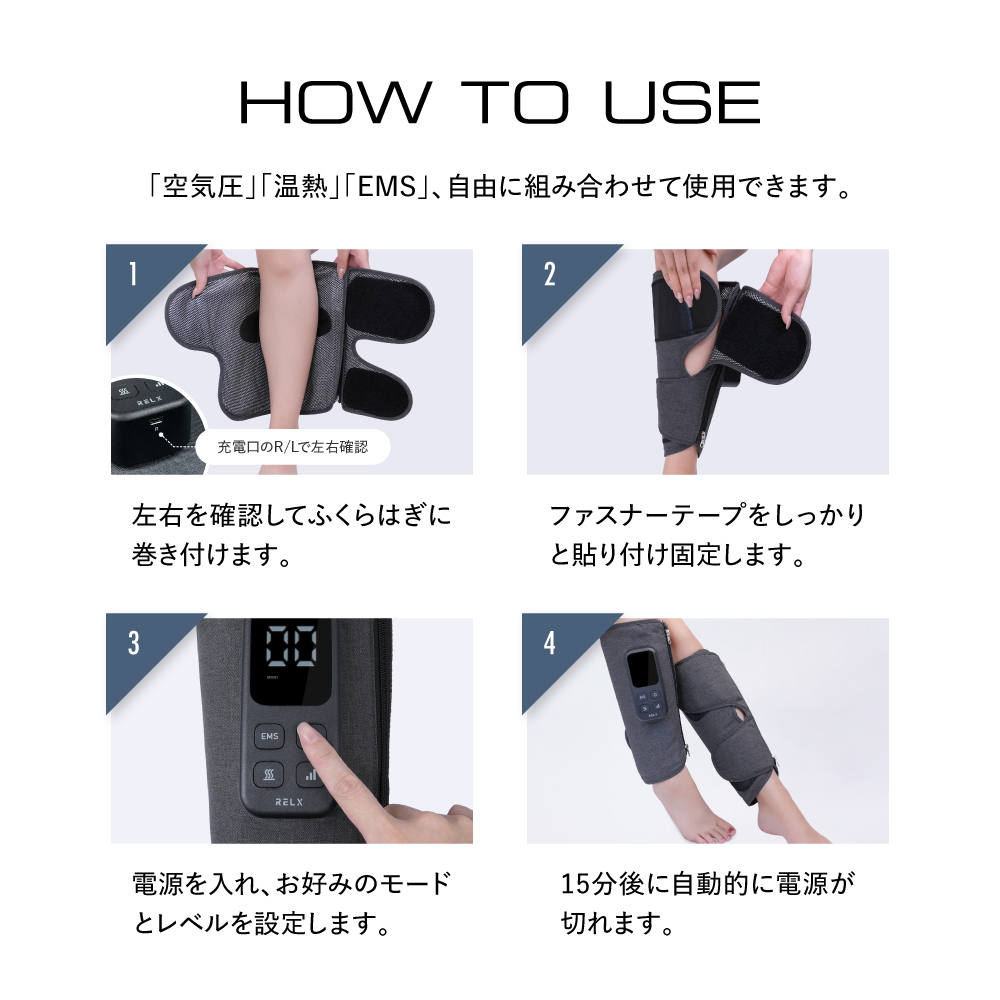 HOW TO USE

「空気圧」「温熱」「EMS」、自由に組み合わせて使用できます。

1

RELX

充電口のR/Lで左右確認

左右を確認してふくらはぎに巻き付けます。

2

ファスナーテープをしっかりと貼り付け固定します。

3

00

EMS

RELX

電源を入れ、お好みのモードとレベルを設定します。

4

15分後に自動的に電源が切れます。