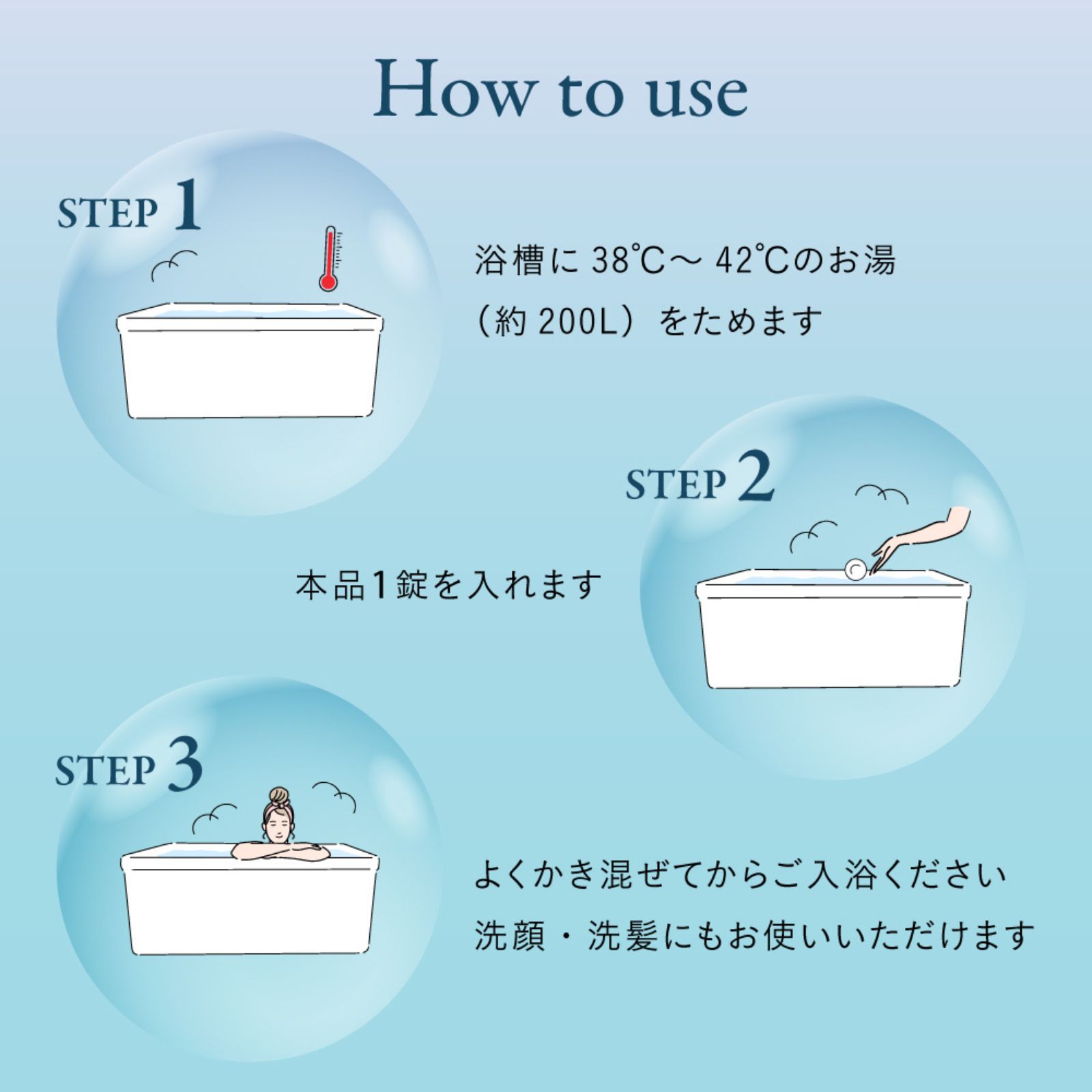 How to use

STEP 1

浴槽に 38℃～ 42℃のお湯（約 200L）をためます

STEP 2

本品1錠を入れます

STEP 3

よくかき混ぜてからご入浴ください
洗顔・洗髪にもお使いいただけます