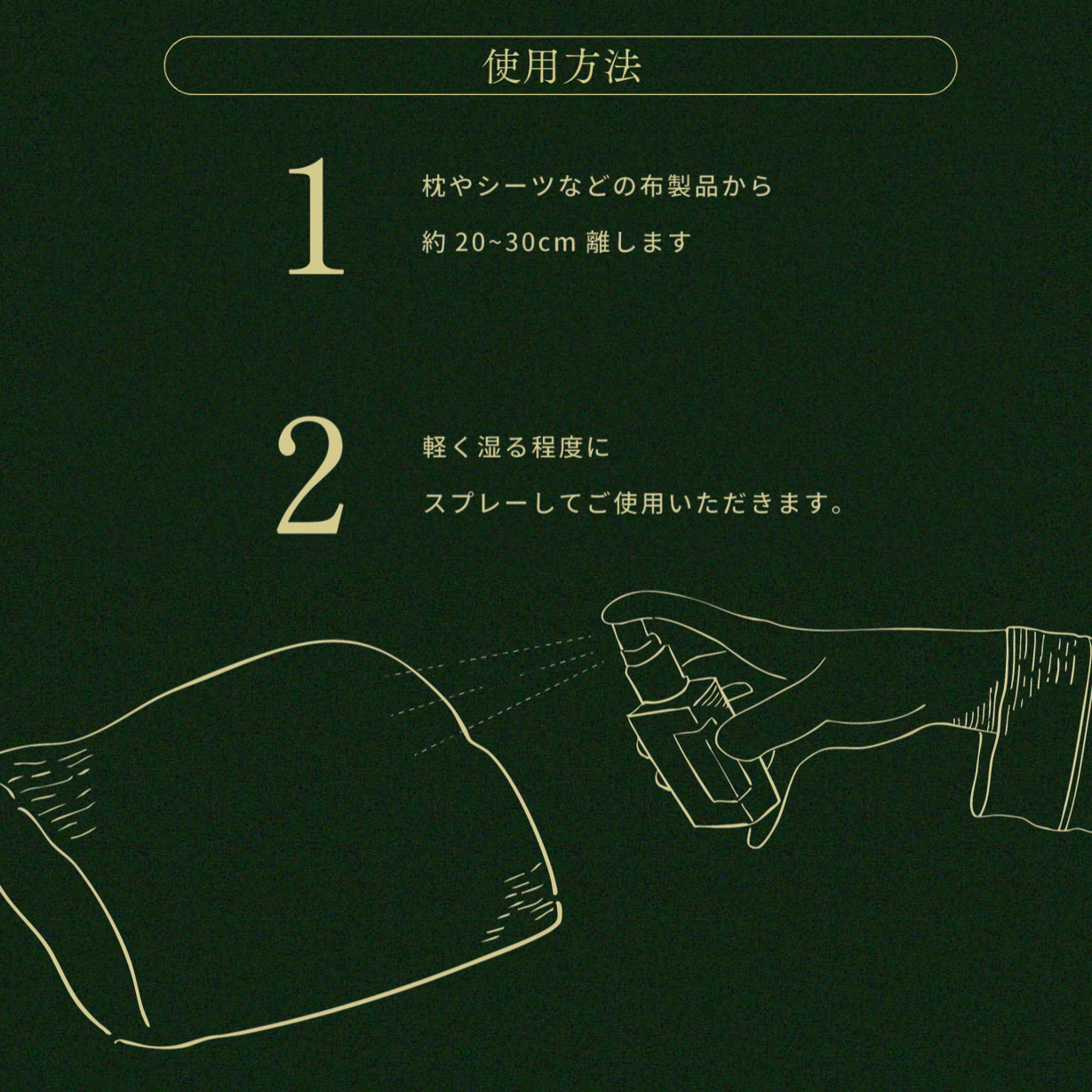 使用方法

1

枕やシーツなどの布製品から
約 20~30cm 離します

2

軽く湿る程度に
スプレーしてご使用いただきます。