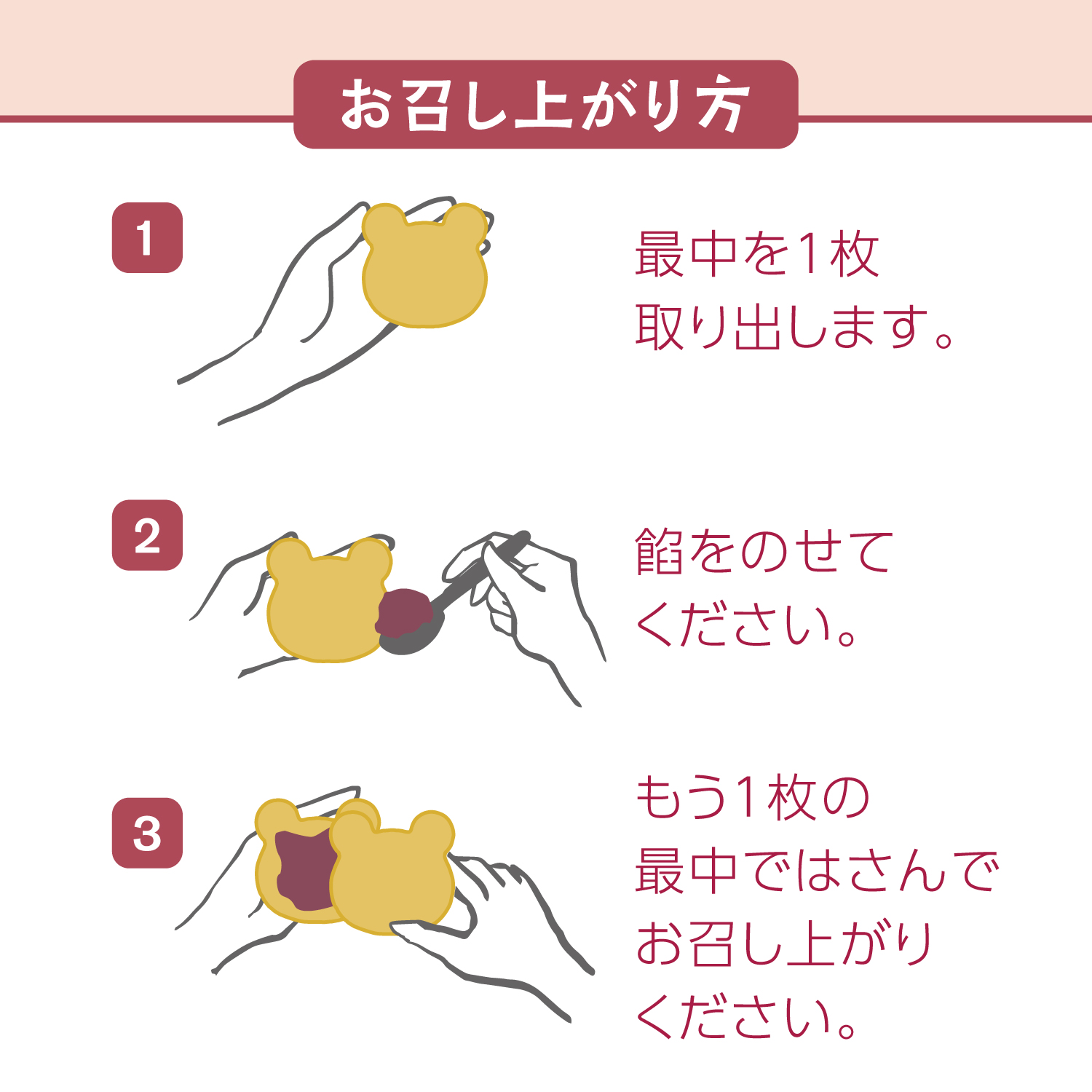 お召し上がり方

1

最中を1枚取り出します。

2

餡をのせてください。

3

もう1枚の最中ではさんでお召し上がりください。