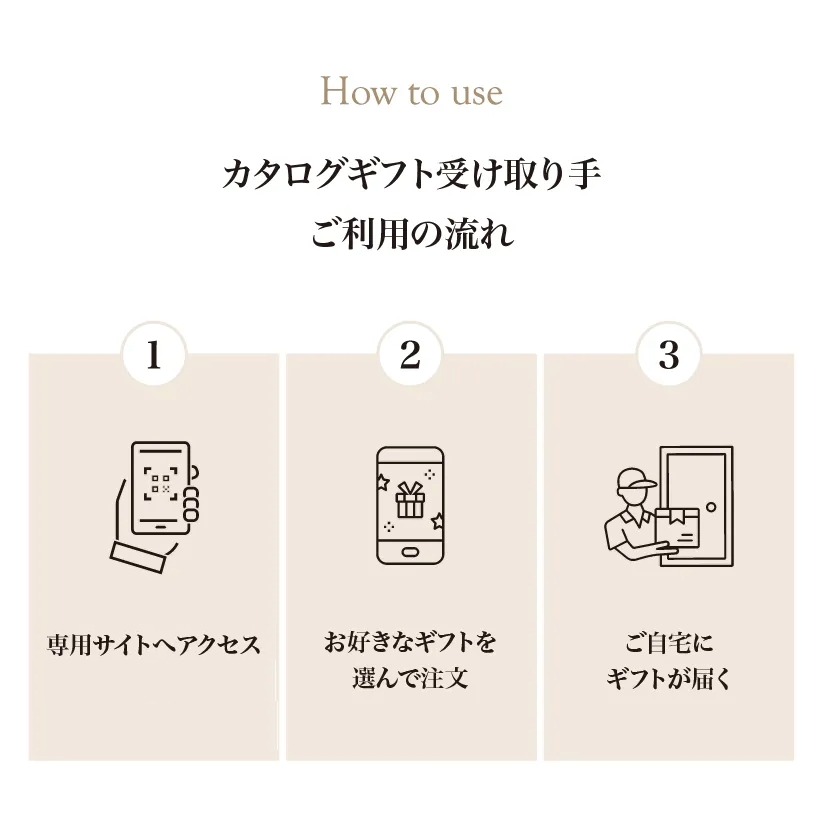 How to use

カタログギフト受け取り手
ご利用の流れ

1

専用サイトへアクセス

2

お好きなギフトを
選んで注文

3

ご自宅に
ギフトが届く