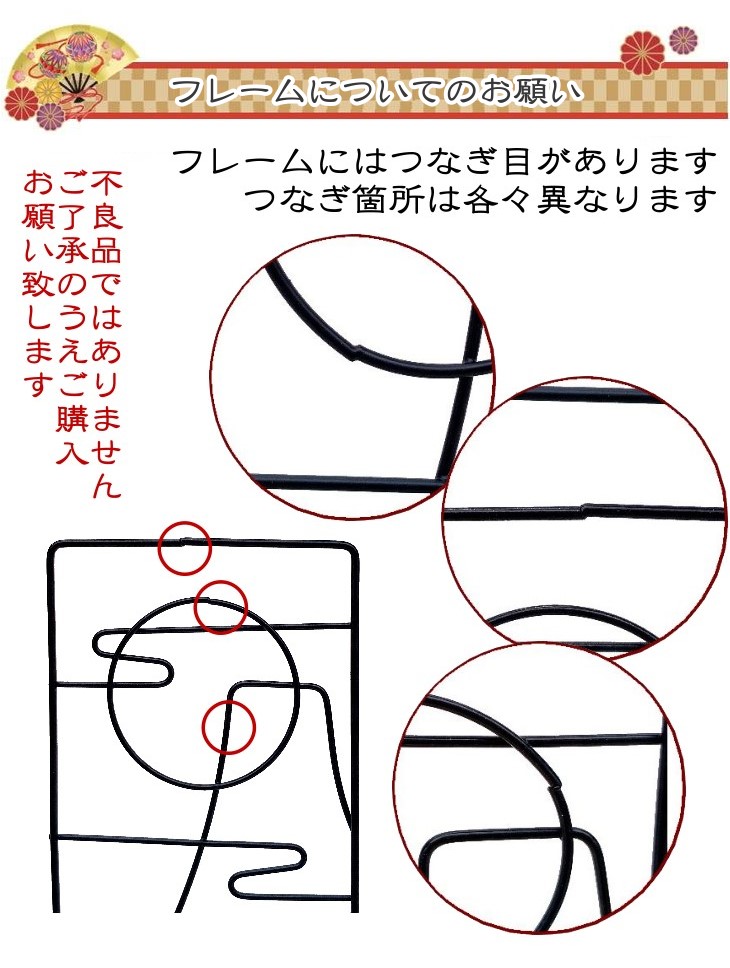 フレームについてのお願い

フレームにはつなぎ目があります
つなぎ箇所は各々異なります

不良品ではありません
ご了承のうえご購入
お願い致します