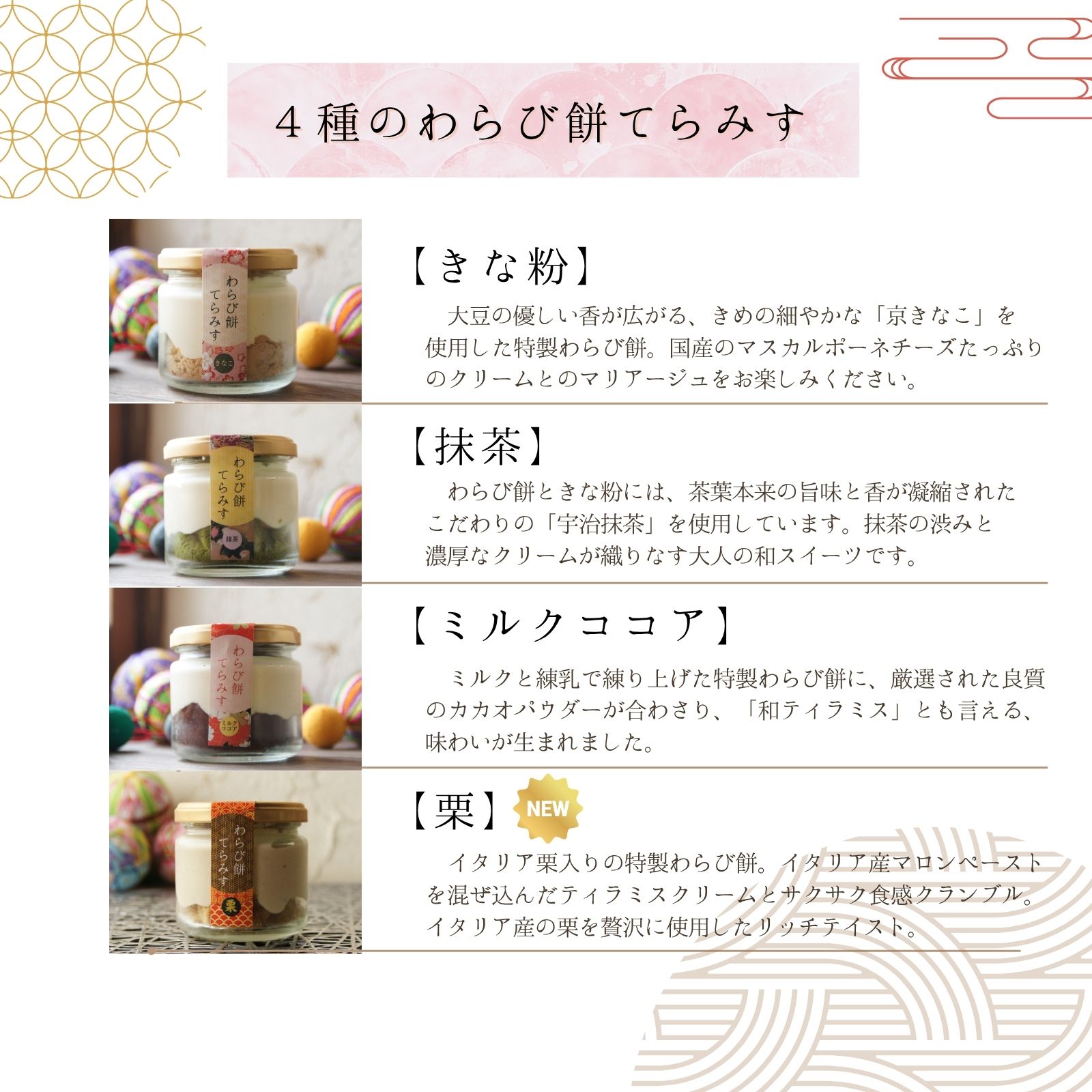 ４種のわらび餅てらみす

わらび餅 てらみす きなこ

【きな粉】

大豆の優しい香が広がる、きめの細やかな「京きなこ」を使用した特製わらび餅。国産のマスカルポーネチーズたっぷりのクリームとのマリアージュをお楽しみください。

わらび餅 てらみす 抹茶

【抹茶】

わらび餅ときな粉には、茶葉本来の旨味と香が凝縮されたこだわりの「宇治抹茶」を使用しています。抹茶の渋みと濃厚なクリームが織りなす大人の和スイーツです。

わらび餅 てらみす ミルクココア

【ミルクココア】

ミルクと練乳で練り上げた特製わらび餅に、厳選された良質のカカオパウダーが合わさり、「和ティラミス」とも言える、味わいが生まれました。

わらび餅 てらみす 栗

【栗】 NEW

イタリア栗入りの特製わらび餅。イタリア産マロンペーストを混ぜ込んだティラミスクリームとサクサク食感クランブル。イタリア産の栗を贅沢に使用したリッチテイスト。