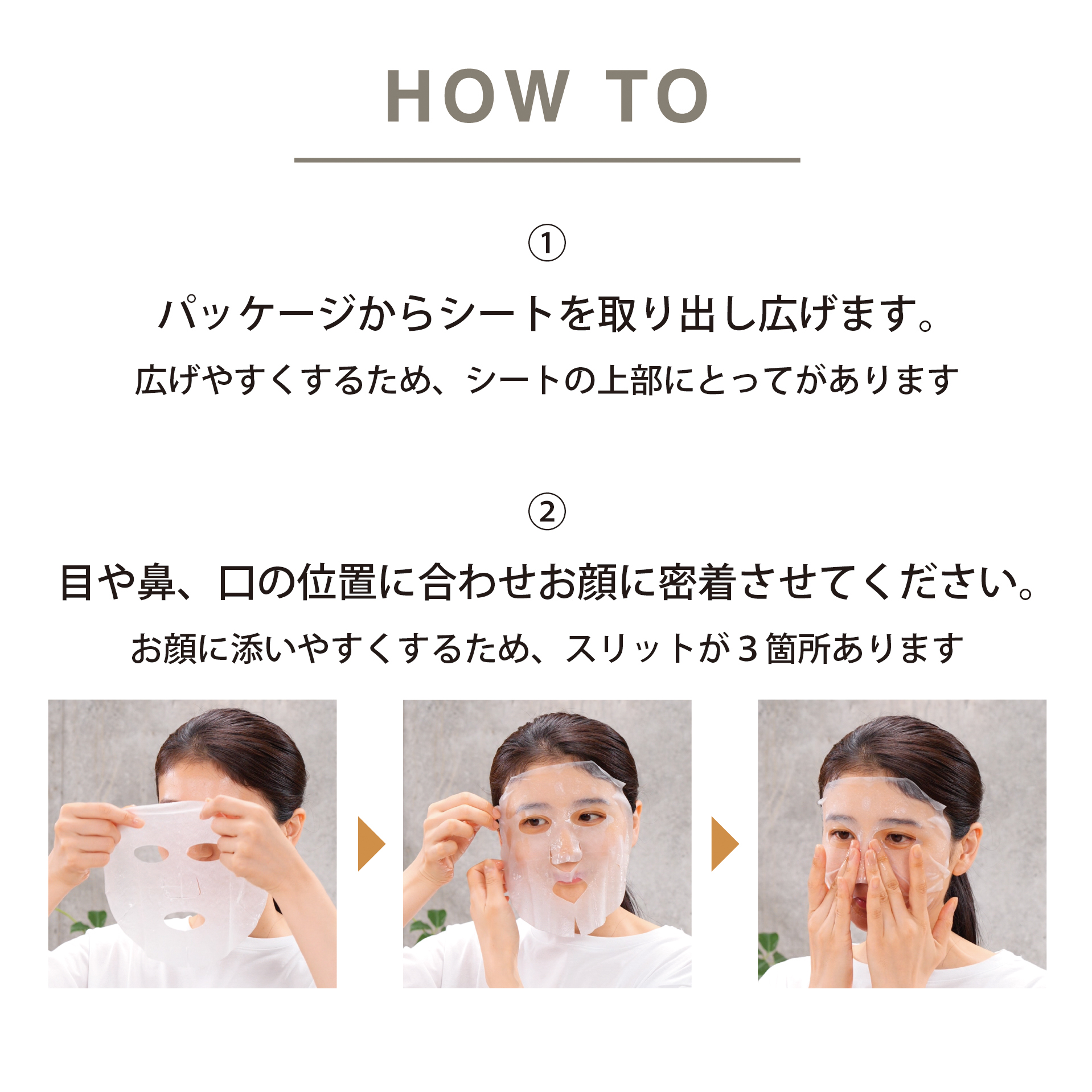 HOW TO

①

パッケージからシートを取り出し広げます。

広げやすくするため、シートの上部にとってがあります

②

目や鼻、口の位置に合わせお顔に密着させてください。

お顔に添いやすくするため、スリットが３箇所あります