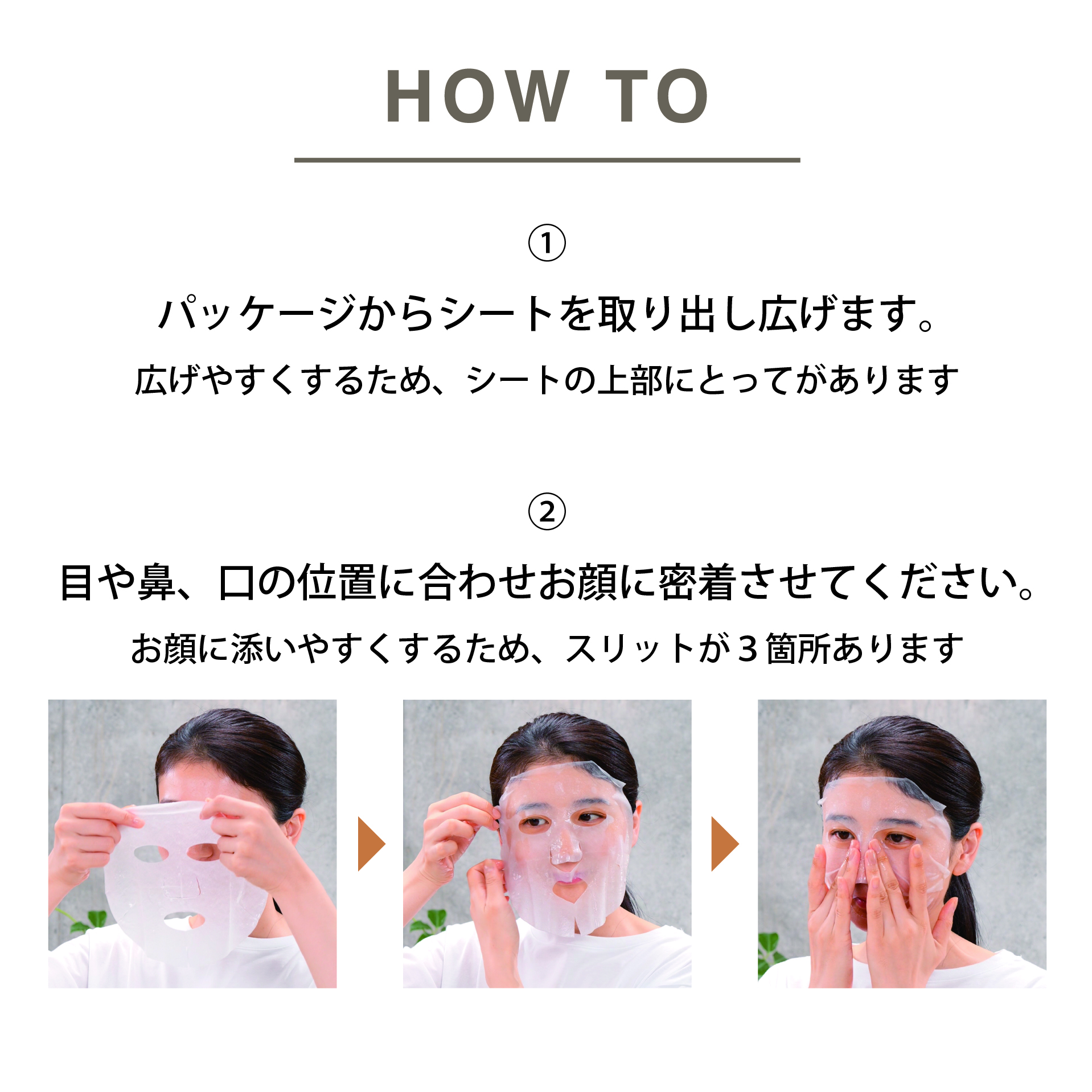 HOW TO

①

パッケージからシートを取り出し広げます。

広げやすくするため、シートの上部にとってがあります

②

目や鼻、口の位置に合わせお顔に密着させてください。

お顔に添いやすくするため、スリットが３箇所あります