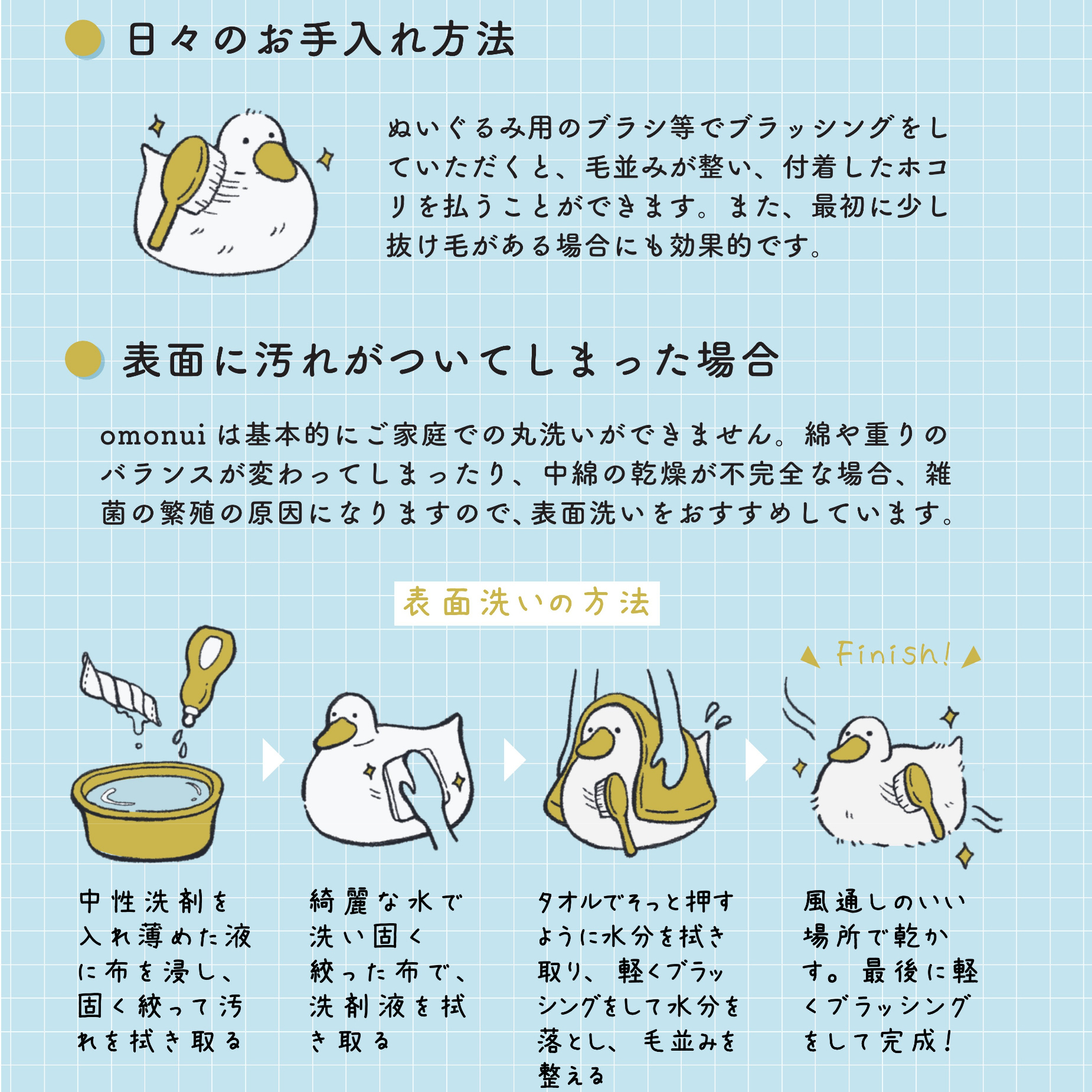 日々のお手入れ方法

ぬいぐるみ用のブラシ等でブラッシングをしていただくと、毛並みが整い、付着したホコリを払うことができます。また、最初に少し抜け毛がある場合にも効果的です。

表面に汚れがついてしまった場合

omonui は基本的にご家庭での丸洗いができません。綿や重りのバランスが変わってしまったり、中綿の乾燥が不完全な場合、雑菌の繁殖の原因になりますので、表面洗いをおすすめしています。

表面洗いの方法

Finish!

中性洗剤を入れ薄めた液に布を浸し、固く絞って汚れを拭き取る

綺麗な水で洗い固く絞った布で、洗剤液を拭き取る

タオルでそっと押すように水分を拭き取り、軽くブラッシングをして水分を落とし、毛並みを整える

風通しのいい場所で乾かす。最後に軽くブラッシングをして完成!