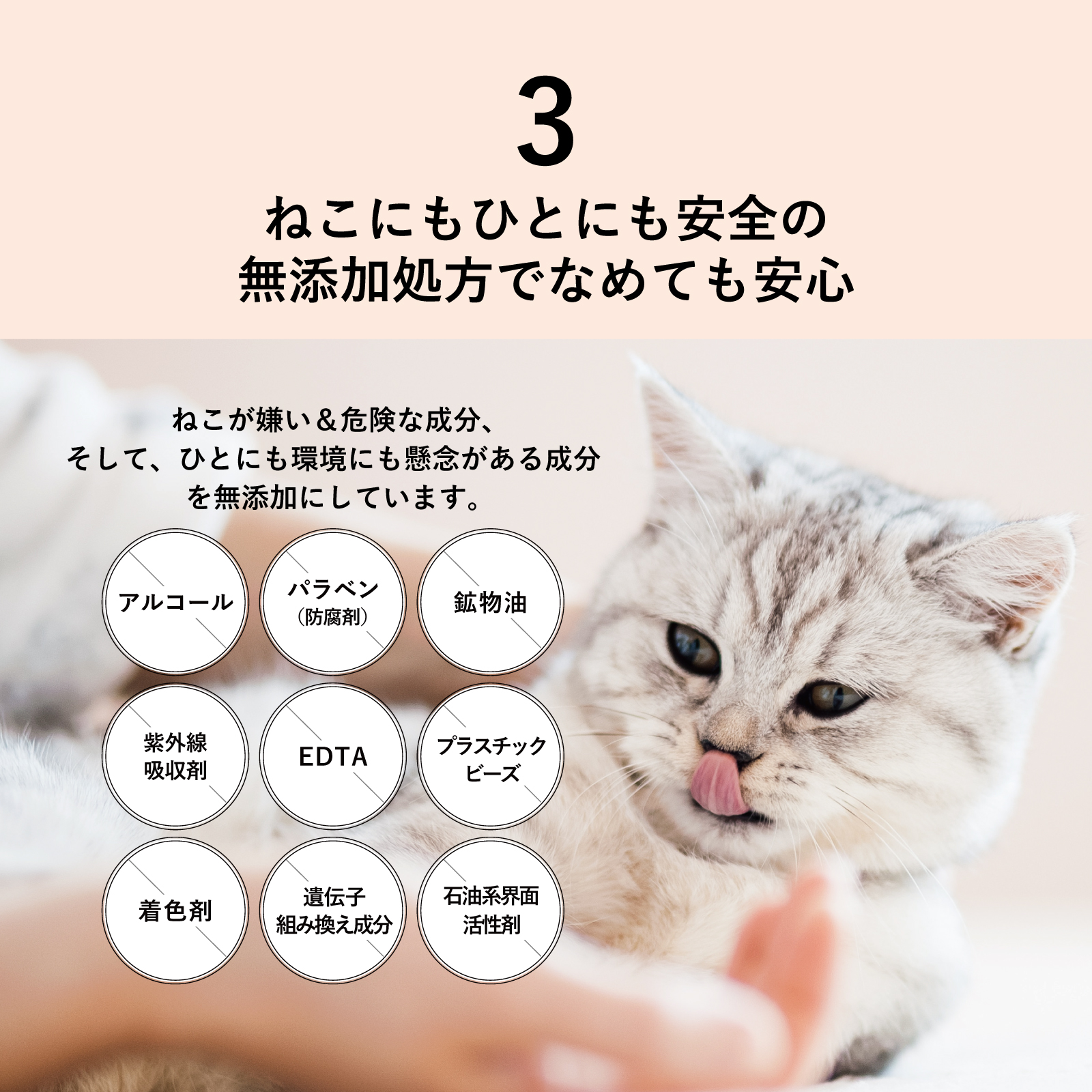 3

ねこにもひとにも安全の
無添加処方でなめても安心

ねこが嫌い＆危険な成分、
そして、ひとにも環境にも懸念がある成分
を無添加にしています。

アルコール

パラベン
（防腐剤）

鉱物油

紫外線
吸収剤

EDTA

プラスチック
ビーズ

着色剤

遺伝子
組み換え成分

石油系界面
活性剤