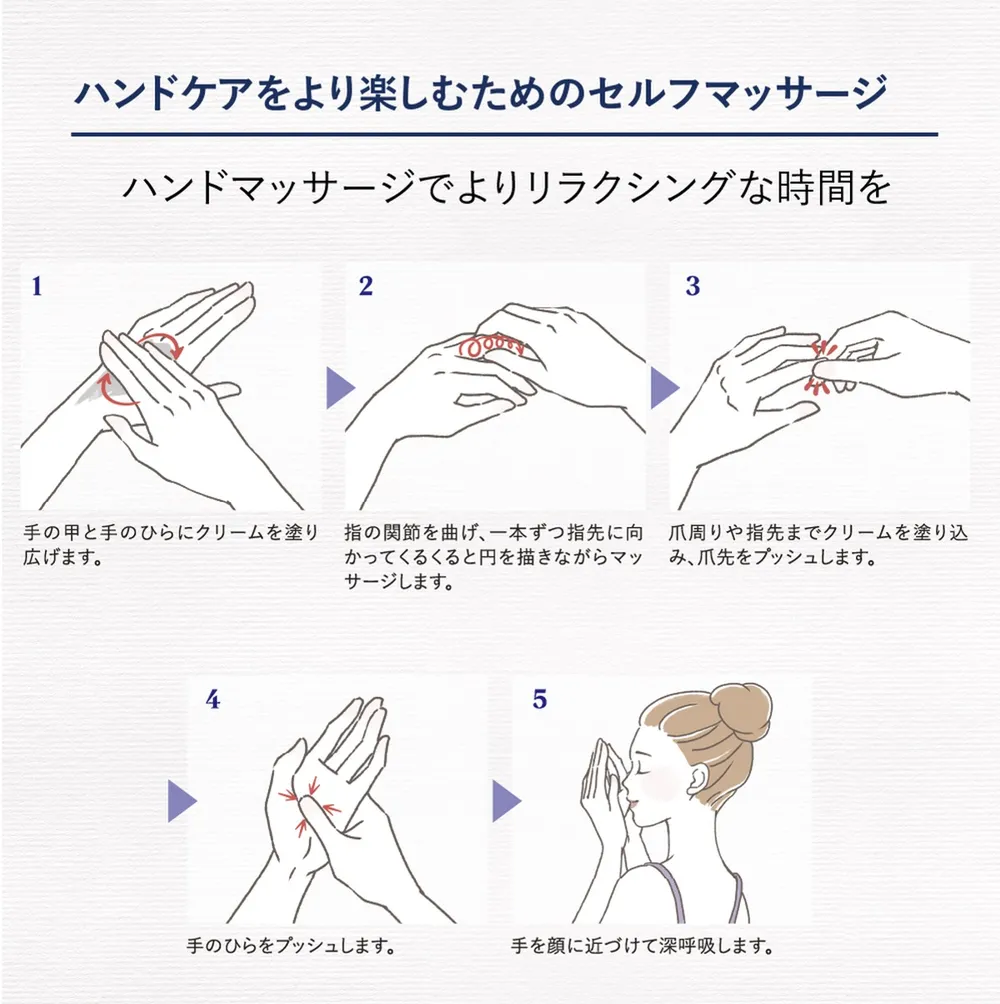 ハンドケアをより楽しむためのセルフマッサージ

ハンドマッサージでよりリラクシングな時間を

1

手の甲と手のひらにクリームを塗り広げます。

2

指の関節を曲げ、一本ずつ指先に向かってくるくると円を描きながらマッサージします。

3

爪周りや指先までクリームを塗り込み、爪先をプッシュします。

4

手のひらをプッシュします。

5

手を顔に近づけて深呼吸します。