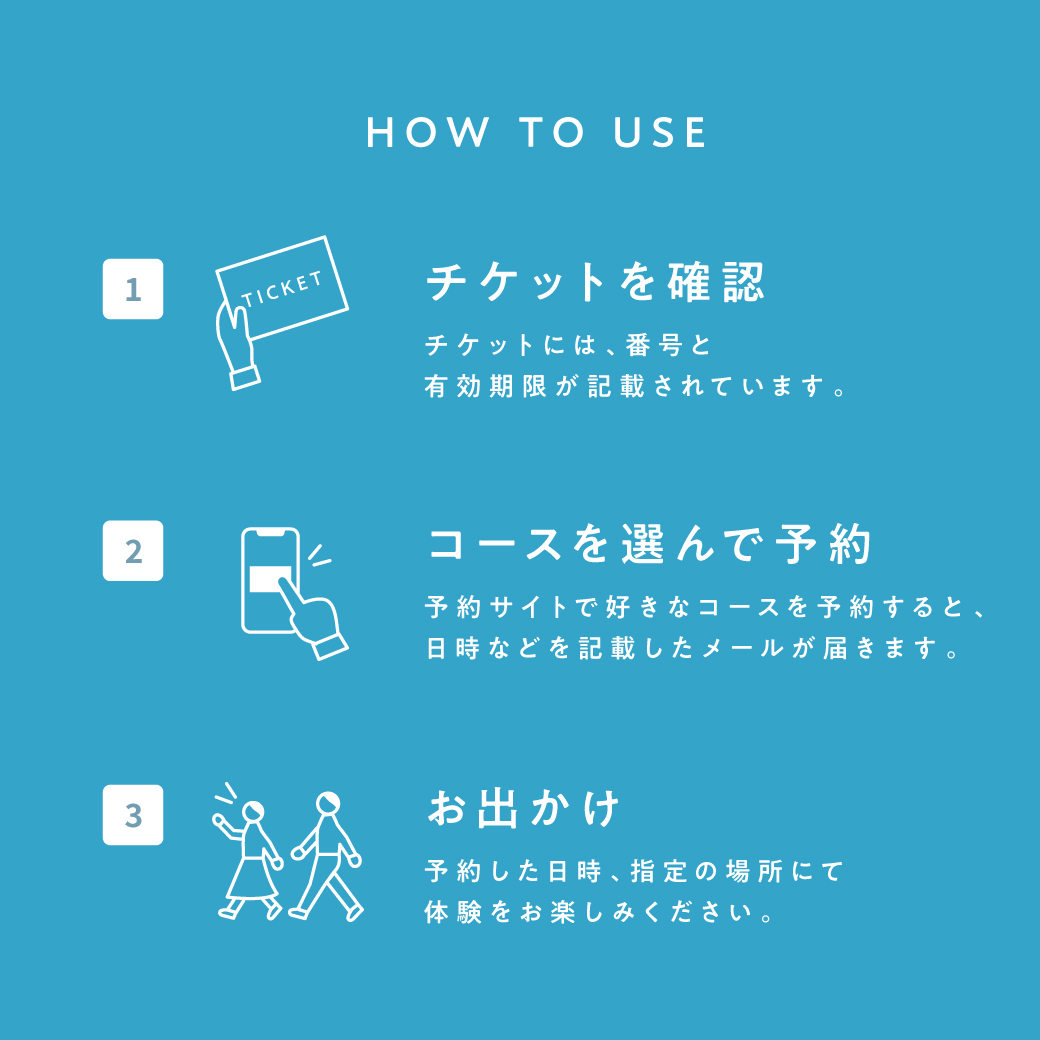 HOW TO USE

1

TICKET

チケットを確認

チケットには、番号と有効期限が記載されています。

2

コースを選んで予約

予約サイトで好きなコースを予約すると、日時などを記載したメールが届きます。

3

お出かけ

予約した日時、指定の場所にて体験をお楽しみください。