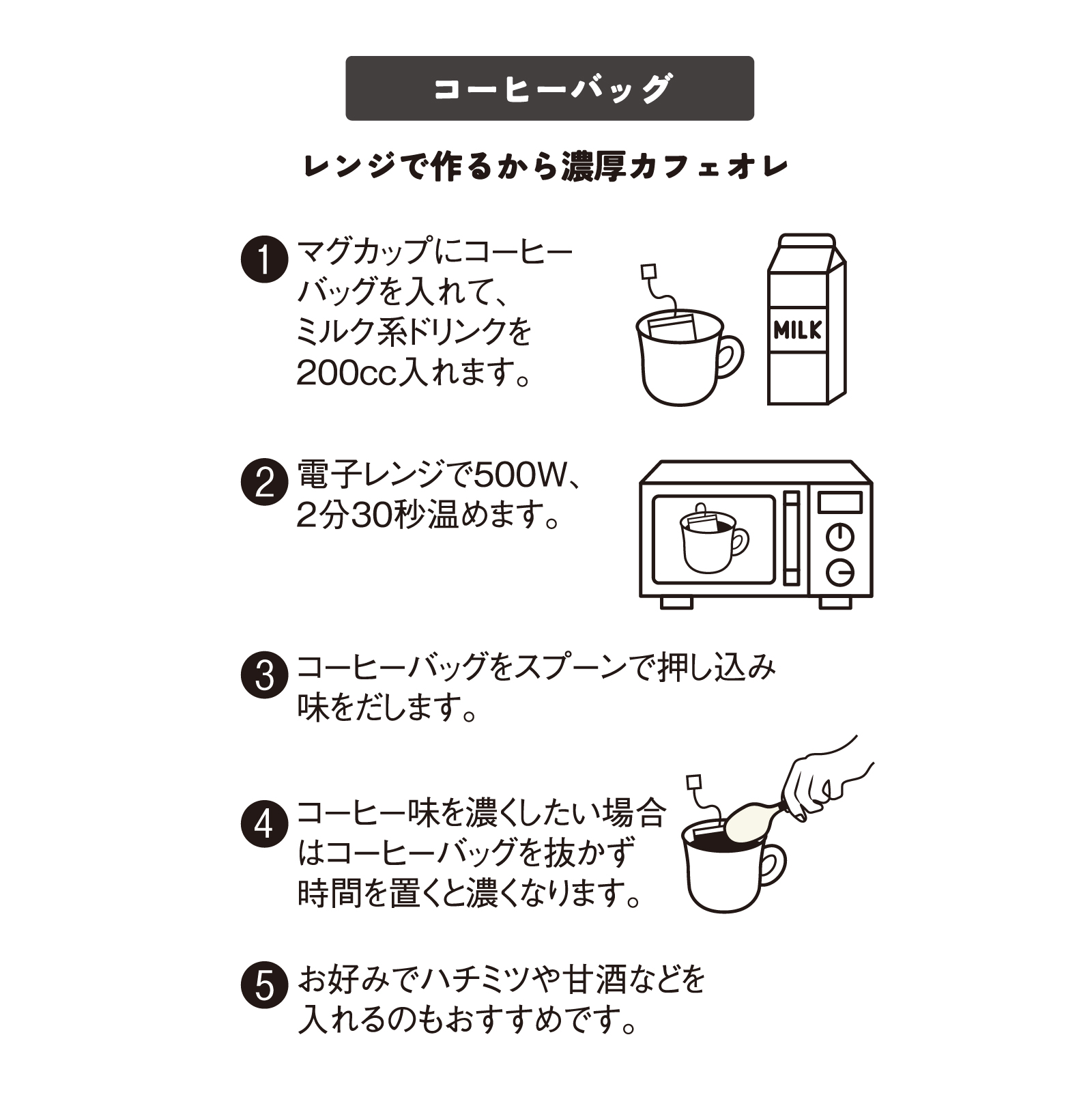 コーヒーバッグ

レンジで作るから濃厚カフェオレ

1 マグカップにコーヒーバッグを入れて、ミルク系ドリンクを200cc入れます。

MILK

2 電子レンジで500W、2分30秒温めます。

3 コーヒーバッグをスプーンで押し込み味をだします。

4 コーヒー味を濃くしたい場合はコーヒーバッグを抜かず時間を置くと濃くなります。

5 お好みでハチミツや甘酒などを入れるのもおすすめです。