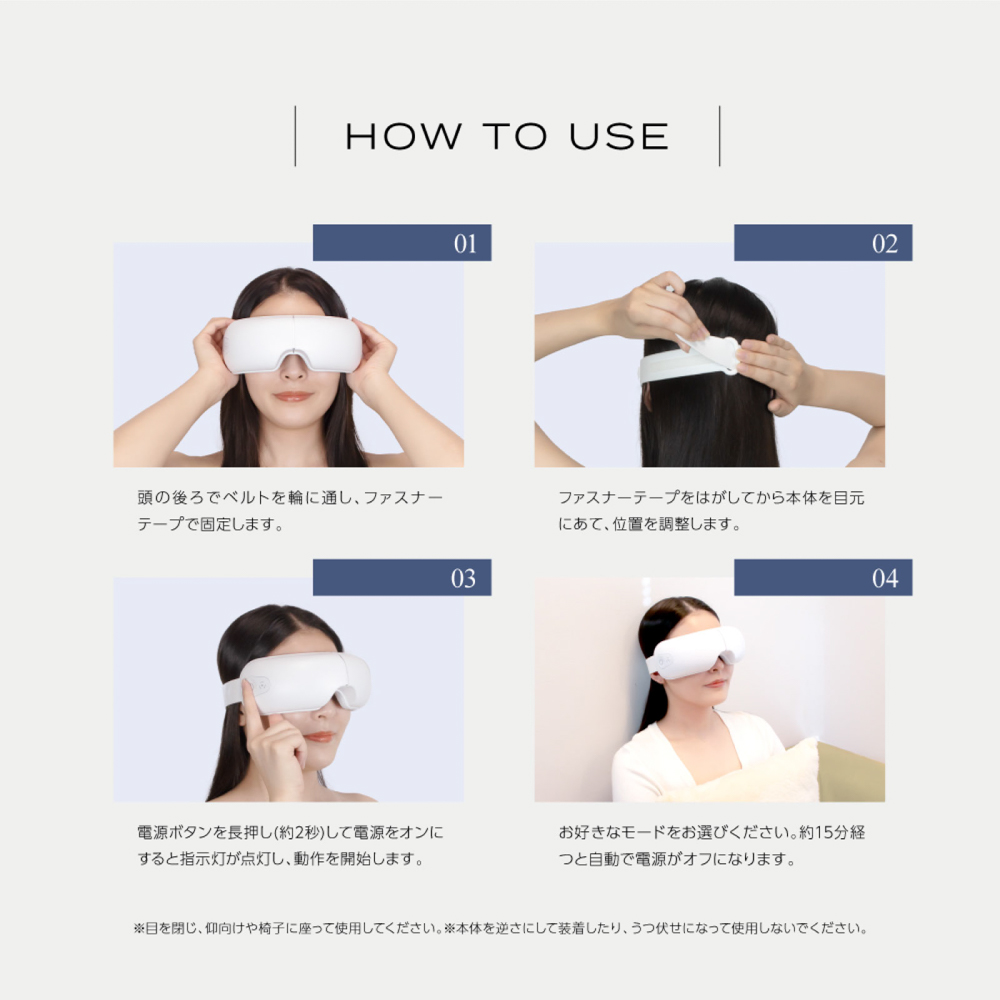 HOW TO USE

01

頭の後ろでベルトを輪に通し、ファスナーテープで固定します。

02

ファスナーテープをはがしてから本体を目元にあて、位置を調整します。

03

電源ボタンを長押し(約2秒)して電源をオンにすると指示灯が点灯し、動作を開始します。

04

お好きなモードをお選びください。約15分経つと自動で電源がオフになります。

※目を閉じ、仰向けや椅子に座って使用してください。※本体を逆さにして装着したり、うつ伏せになって使用しないでください。