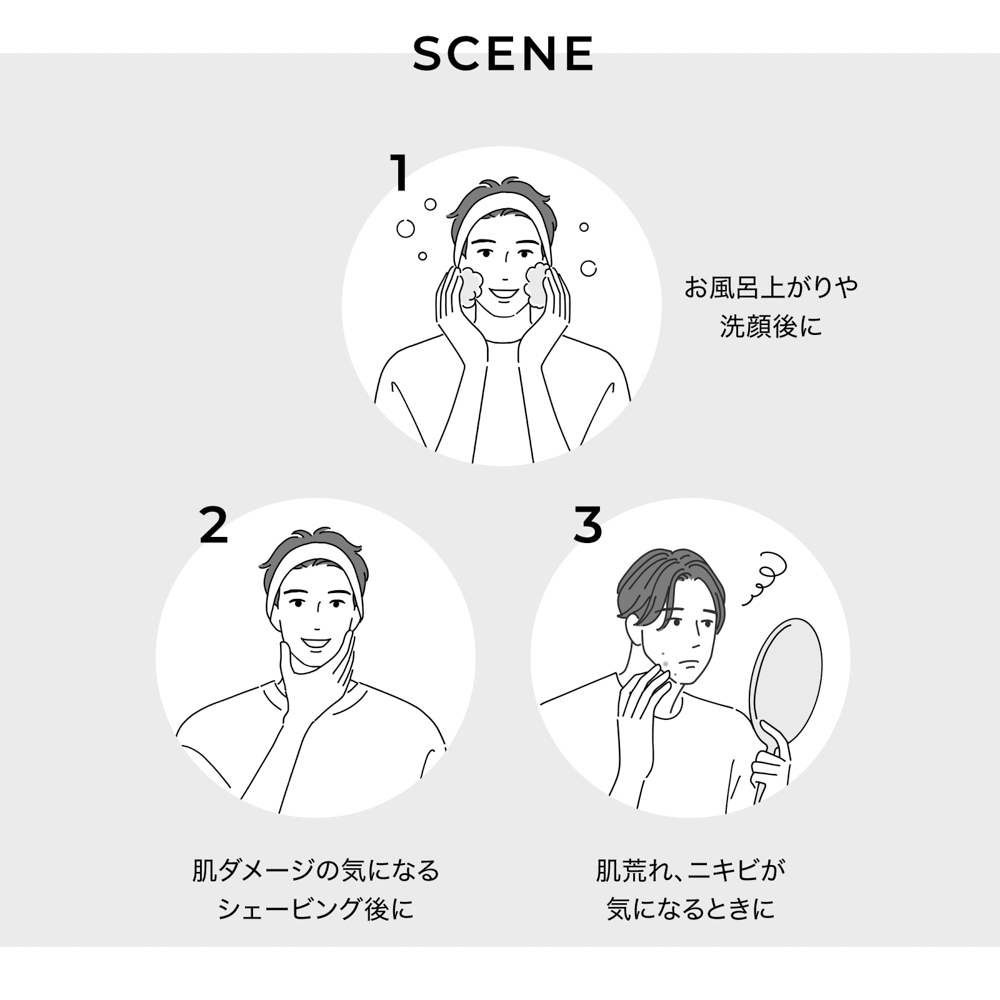 SCENE

1

お風呂上がりや
洗顔後に

2

肌ダメージの気になる
シェービング後に

3

肌荒れ、ニキビが
気になるときに