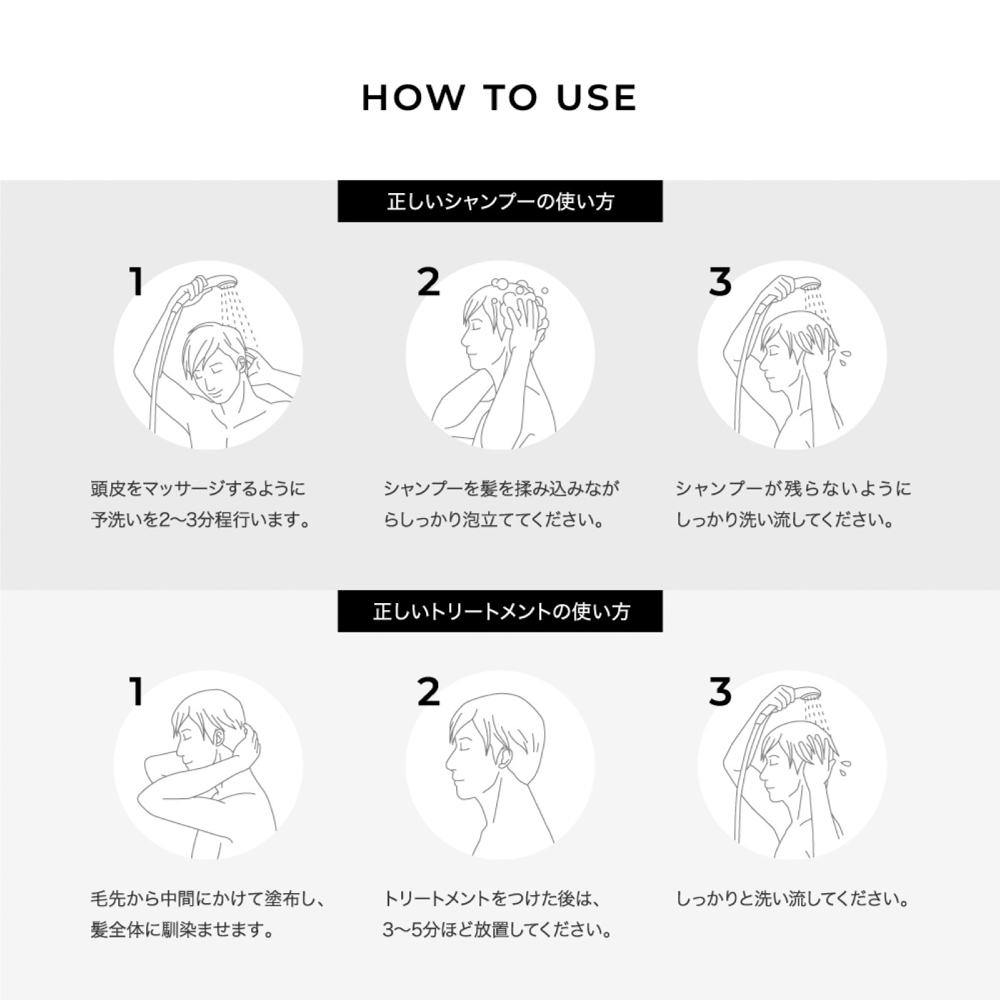 HOW TO USE

正しいシャンプーの使い方

1

頭皮をマッサージするように予洗いを2〜3分程行います。

2

シャンプーを髪を揉み込みながらしっかり泡立ててください。

3

シャンプーが残らないようにしっかり洗い流してください。

正しいトリートメントの使い方

1

毛先から中間にかけて塗布し、髪全体に馴染ませます。

2

トリートメントをつけた後は、3〜5分ほど放置してください。

3

しっかりと洗い流してください。