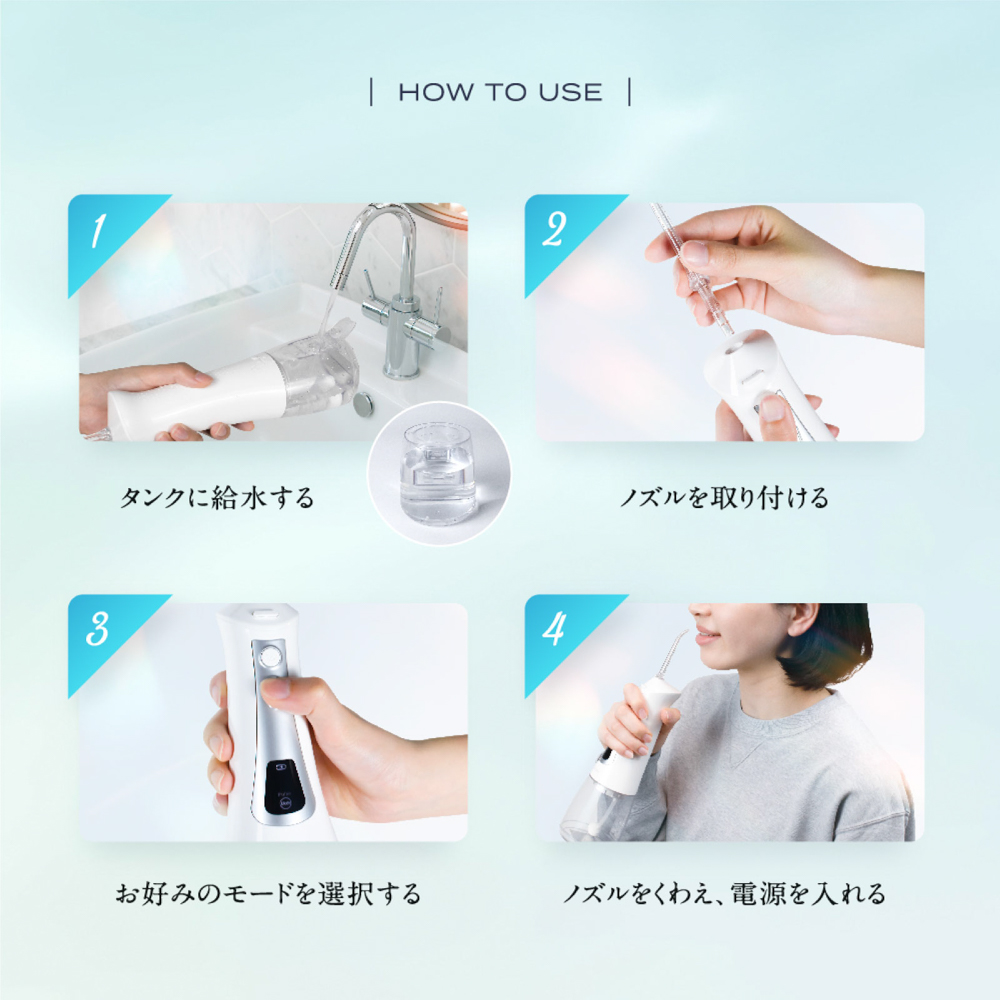 | HOW TO USE |

1

タンクに給水する

2

ノズルを取り付ける

3

お好みのモードを選択する

4

ノズルをくわえ、電源を入れる