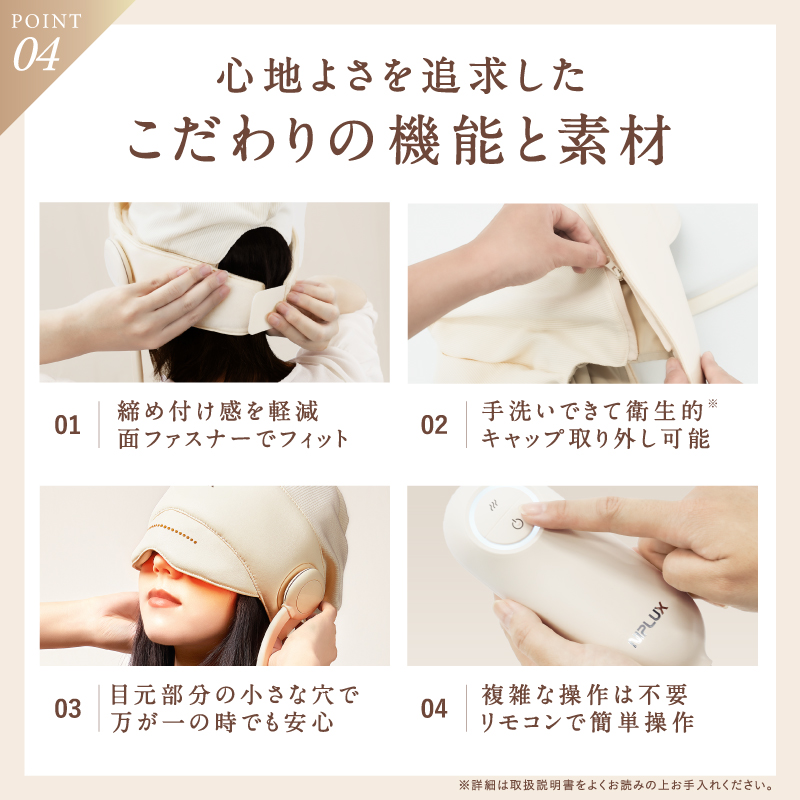 POINT 04

心地よさを追求した
こだわりの機能と素材

01 締め付け感を軽減
面ファスナーでフィット

02 手洗いできて衛生的※
キャップ取り外し可能

03 目元部分の小さな穴で
万が一の時でも安心

NIPLUX

04 複雑な操作は不要
リモコンで簡単操作

※詳細は取扱説明書をよくお読みの上お手入れください。