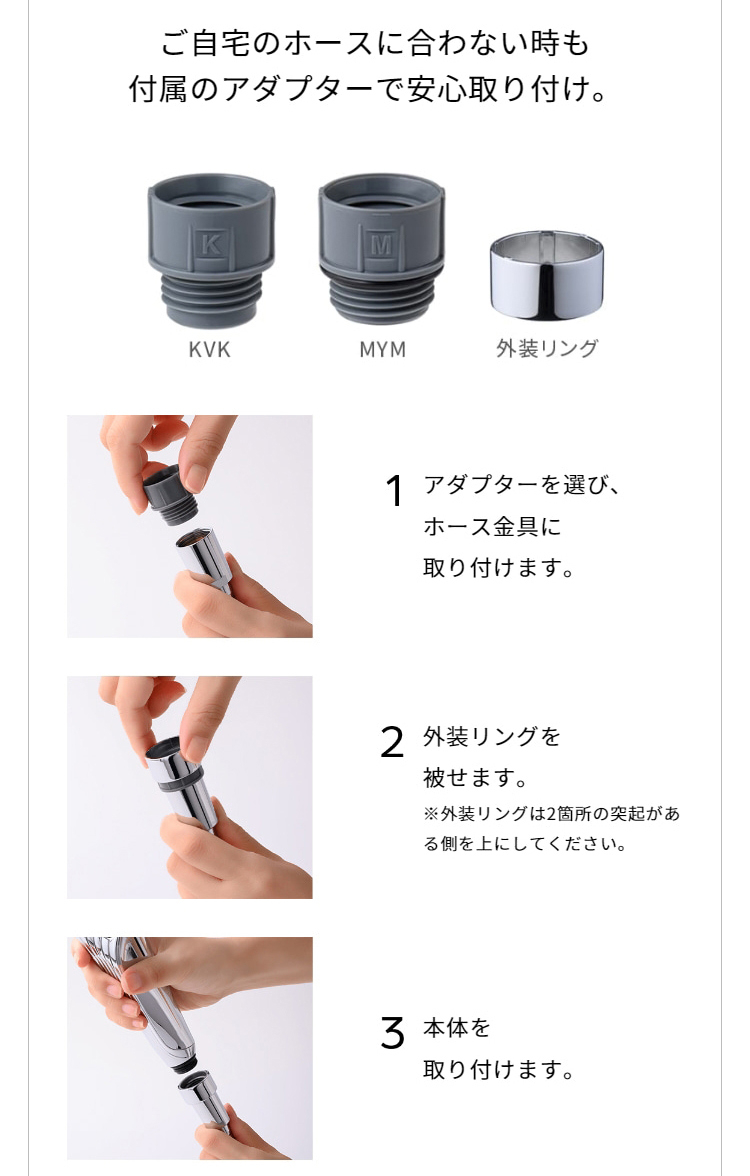 ご自宅のホースに合わない時も
付属のアダプターで安心取り付け。

K

M

KVK

MYM

外装リング

1 アダプターを選び、ホース金具に取り付けます。

2 外装リングを被せます。
※外装リングは2箇所の突起がある側を上にしてください。

3 本体を取り付けます。