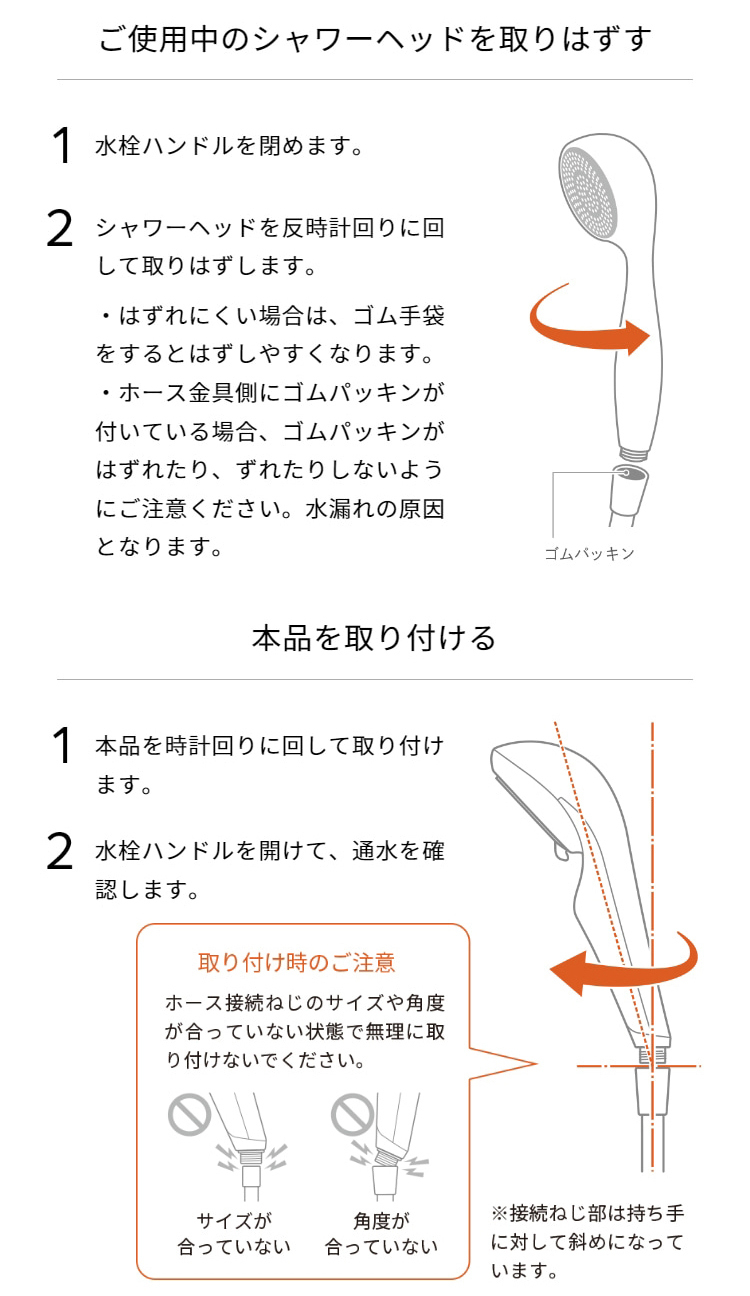 ご使用中のシャワーヘッドを取りはずす

1 水栓ハンドルを閉めます。

2 シャワーヘッドを反時計回りに回して取りはずします。

・はずれにくい場合は、ゴム手袋をするとはずしやすくなります。
・ホース金具側にゴムパッキンが付いている場合、ゴムパッキンがはずれたり、ずれたりしないようにご注意ください。水漏れの原因となります。

ゴムパッキン

本品を取り付ける

1 本品を時計回りに回して取り付けます。

2 水栓ハンドルを開けて、通水を確認します。

取り付け時のご注意

ホース接続ねじのサイズや角度が合っていない状態で無理に取り付けないでください。

サイズが合っていない

角度が合っていない

※接続ねじ部は持ち手に対して斜めになっています。