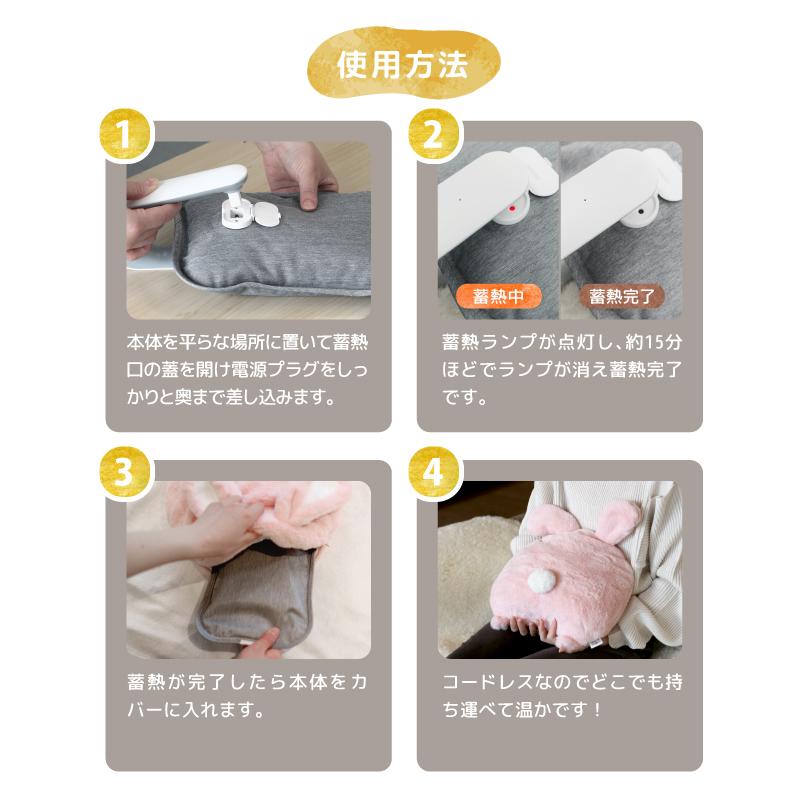 使用方法

1

本体を平らな場所に置いて蓄熱口の蓋を開け電源プラグをしっかりと奥まで差し込みます。

2

蓄熱中

蓄熱完了

蓄熱ランプが点灯し、約15分ほどでランプが消え蓄熱完了です。

3

蓄熱が完了したら本体をカバーに入れます。

4

コードレスなのでどこでも持ち運べて温かです！