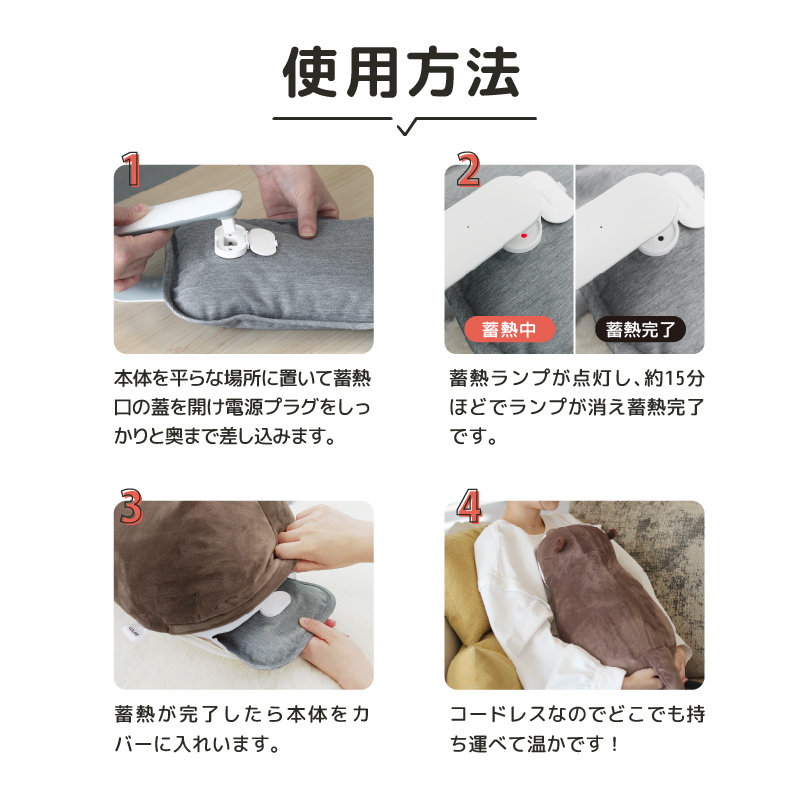 使用方法

1

本体を平らな場所に置いて蓄熱口の蓋を開け電源プラグをしっかりと奥まで差し込みます。

2

蓄熱中

蓄熱完了

蓄熱ランプが点灯し、約15分ほどでランプが消え蓄熱完了です。

3

蓄熱が完了したら本体をカバーに入れいます。

4

コードレスなのでどこでも持ち運べて温かです！