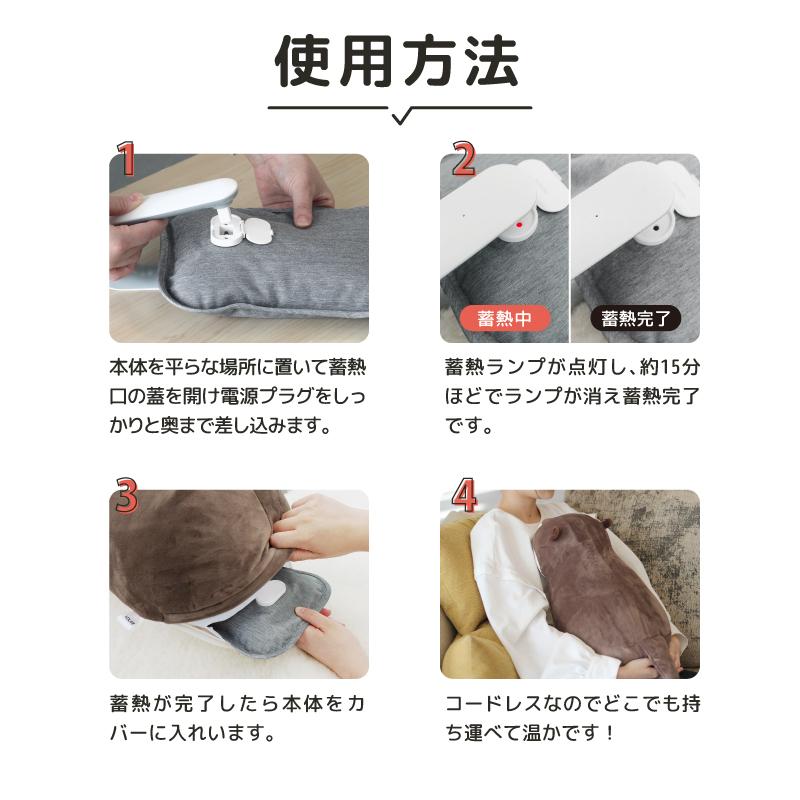 使用方法

1

本体を平らな場所に置いて蓄熱口の蓋を開け電源プラグをしっかりと奥まで差し込みます。

2

蓄熱中

蓄熱完了

蓄熱ランプが点灯し、約15分ほどでランプが消え蓄熱完了です。

3

蓄熱が完了したら本体をカバーに入れいます。

4

コードレスなのでどこでも持ち運べて温かです！