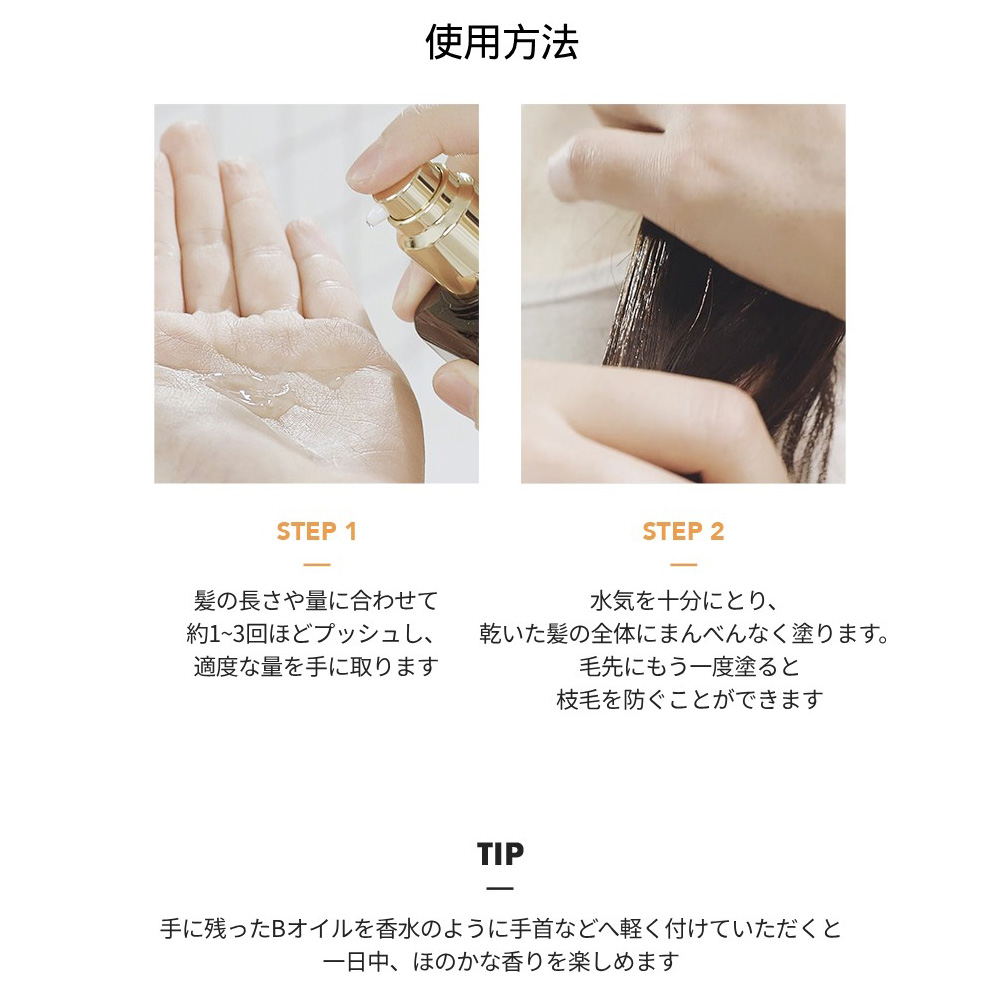 使用方法

STEP 1

髪の長さや量に合わせて
約1~3回ほどプッシュし、
適度な量を手に取ります

STEP 2

水気を十分にとり、
乾いた髪の全体にまんべんなく塗ります。
毛先にもう一度塗ると
枝毛を防ぐことができます

TIP

手に残ったBオイルを香水のように手首などへ軽く付けていただくと
一日中、ほのかな香りを楽しめます