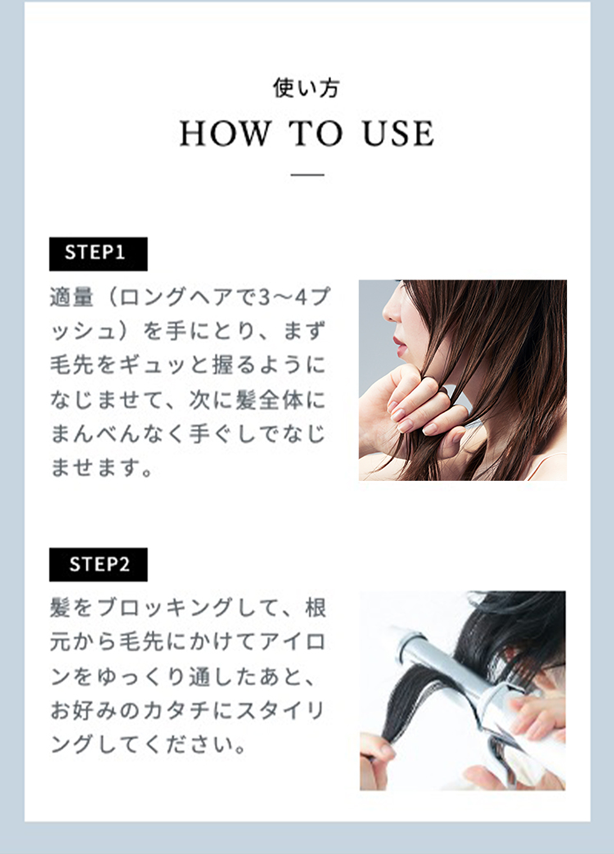 使い方
HOW TO USE

STEP1

適量（ロングヘアで3〜4プッシュ）を手にとり、まず毛先をギュッと握るようになじませて、次に髪全体にまんべんなく手ぐしでなじませます。

STEP2

髪をブロッキングして、根元から毛先にかけてアイロンをゆっくり通したあと、お好みのカタチにスタイリングしてください。