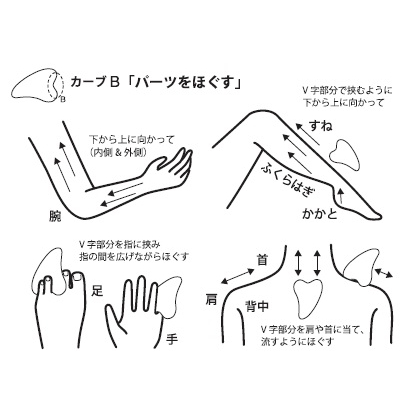 B

カーブB「パーツをほぐす」

下から上に向かって
(内側 & 外側)

腕

V字部分で挟むように
下から上に向かって

すね

ふくらはぎ

かかと

V字部分を指に挟み
指の間を広げながらほぐす

足

手

首

肩

背中

V字部分を肩や首に当て、
流すようにほぐす