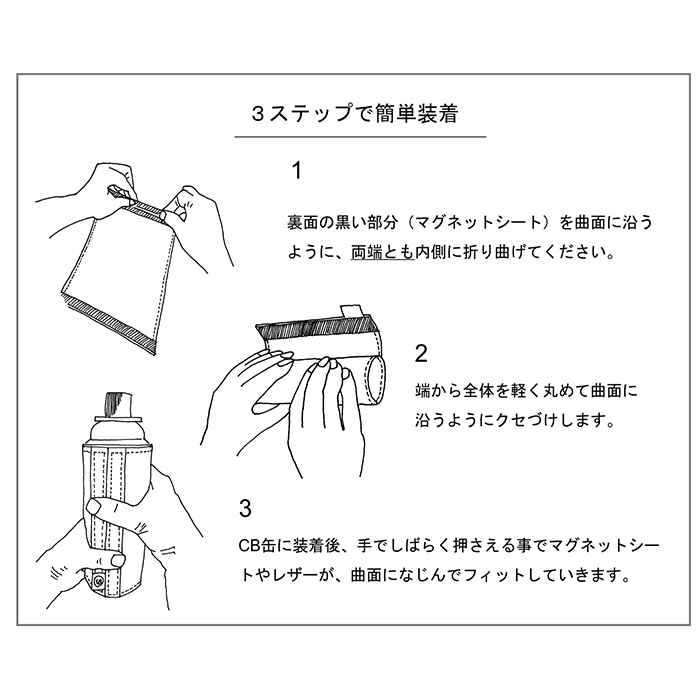 ３ステップで簡単装着

1

裏面の黒い部分（マグネットシート）を曲面に沿うように、両端とも内側に折り曲げてください。

2

端から全体を軽く丸めて曲面に沿うようにクセづけします。

3

CB缶に装着後、手でしばらく押さえる事でマグネットシートやレザーが、曲面になじんでフィットしていきます。