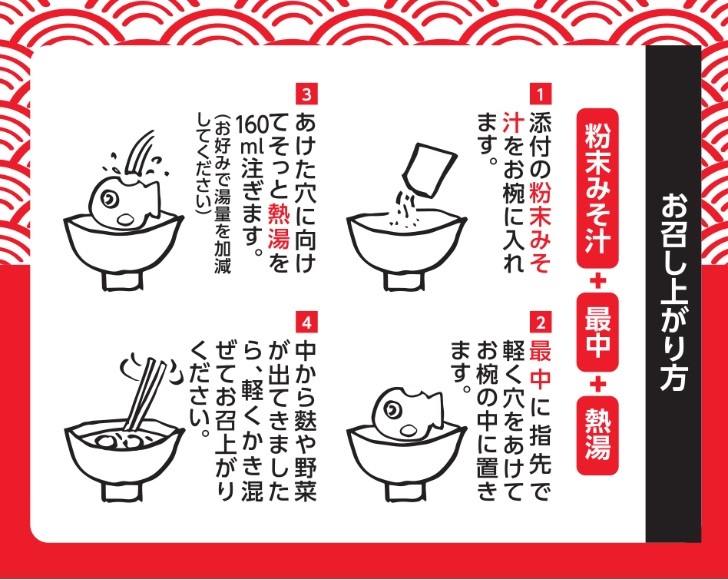 お召し上がり方

粉末みそ汁
+
最中
+
熱湯

1
添付の粉末みそ汁をお椀に入れます。

2
最中に指先で軽く穴をあけてお椀の中に置きます。

3
あけた穴に向けてそっと熱湯を160ml注ぎます。
(お好みで湯量を加減してください)

4
中から麩や野菜が出てきましたら、軽くかき混ぜてお召上がりください。