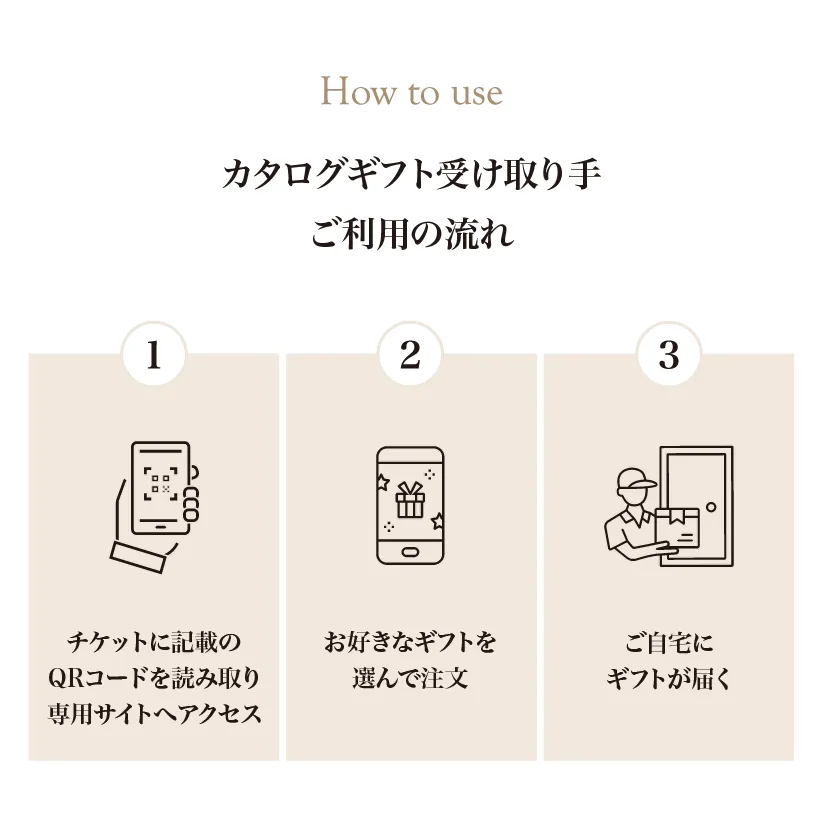 How to use

カタログギフト受け取り手
ご利用の流れ

1

チケットに記載の
QRコードを読み取り
専用サイトへアクセス

2

お好きなギフトを
選んで注文

3

ご自宅に
ギフトが届く