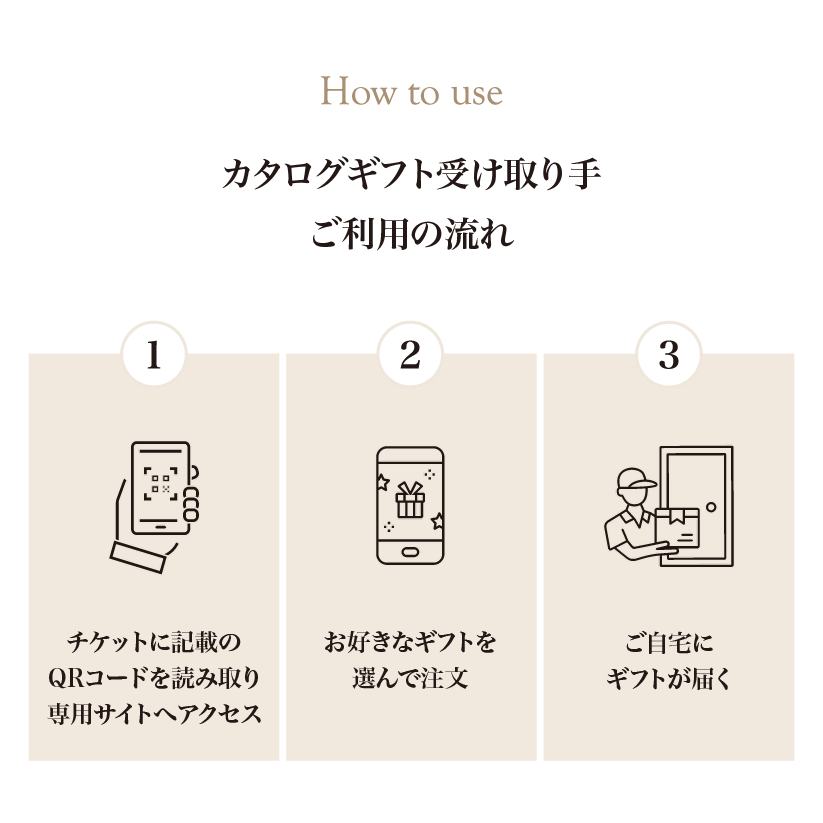 How to use

カタログギフト受け取り手
ご利用の流れ

1

チケットに記載の
QRコードを読み取り
専用サイトへアクセス

2

お好きなギフトを
選んで注文

3

ご自宅に
ギフトが届く