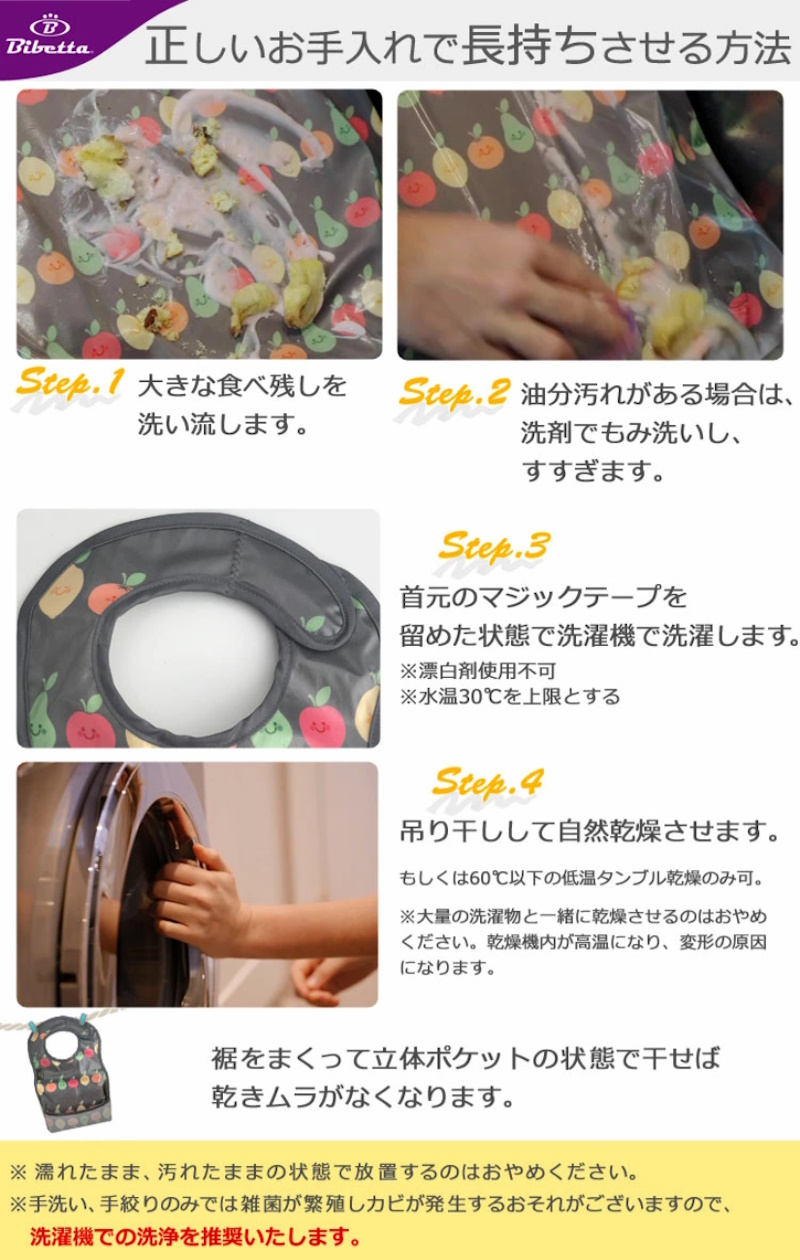 Bibetta

正しいお手入れで長持ちさせる方法

Step.1 大きな食べ残しを洗い流します。

Step.2 油分汚れがある場合は、洗剤でもみ洗いし、すすぎます。

Step.3

首元のマジックテープを留めた状態で洗濯機で洗濯します。

※漂白剤使用不可
※水温30℃を上限とする

Step.4

吊り干しして自然乾燥させます。

もしくは60℃以下の低温タンブル乾燥のみ可。

※大量の洗濯物と一緒に乾燥させるのはおやめください。乾燥機内が高温になり、変形の原因になります。

裾をまくって立体ポケットの状態で干せば乾きムラがなくなります。

※ 濡れたまま、汚れたままの状態で放置するのはおやめください。
※手洗い、手絞りのみでは雑菌が繁殖しカビが発生するおそれがございますので、洗濯機での洗浄を推奨いたします。