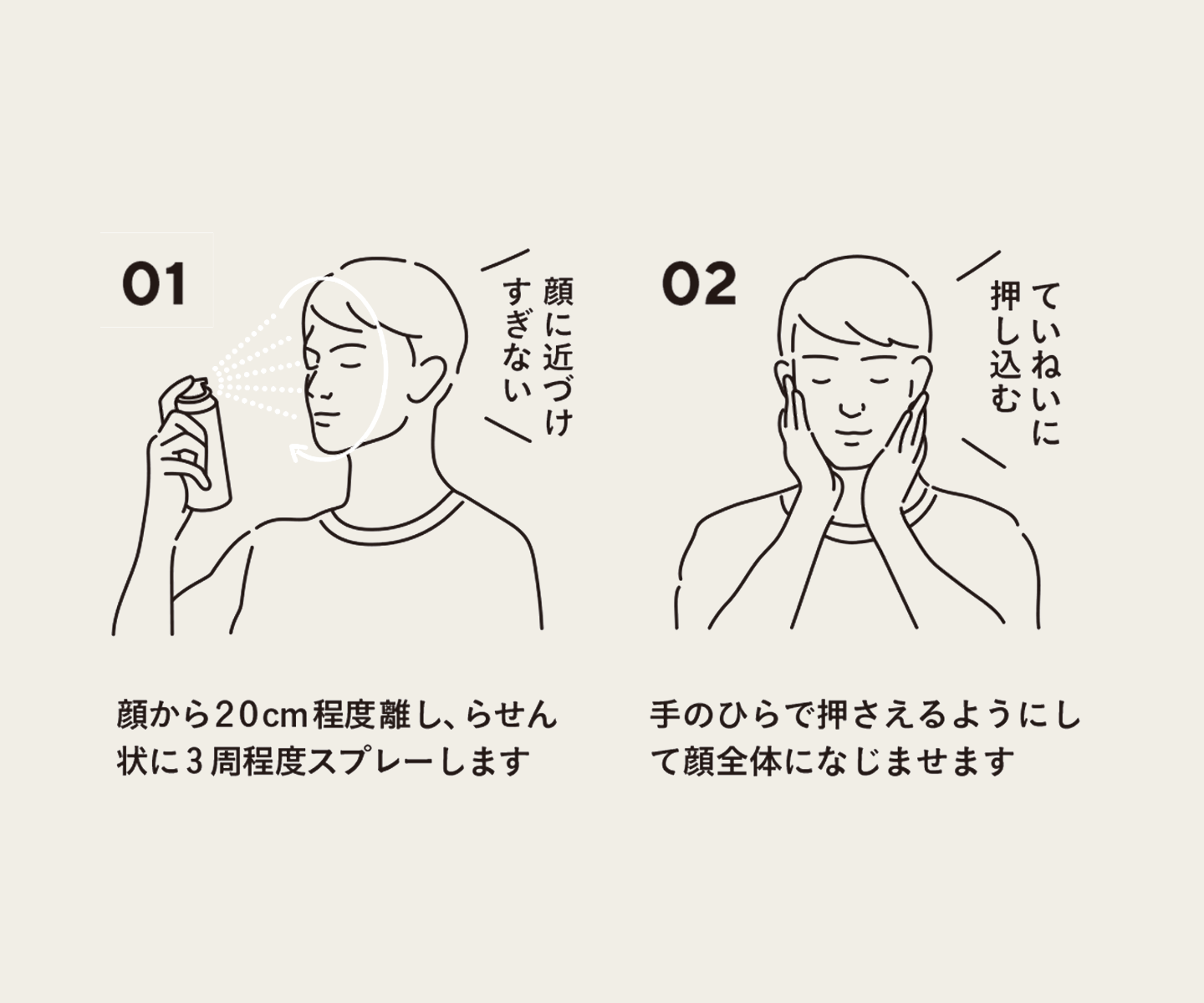 01

顔に近づけすぎない

顔から20cm程度離し、らせん状に3周程度スプレーします

02

ていねいに押し込む

手のひらで押さえるようにして顔全体になじませます