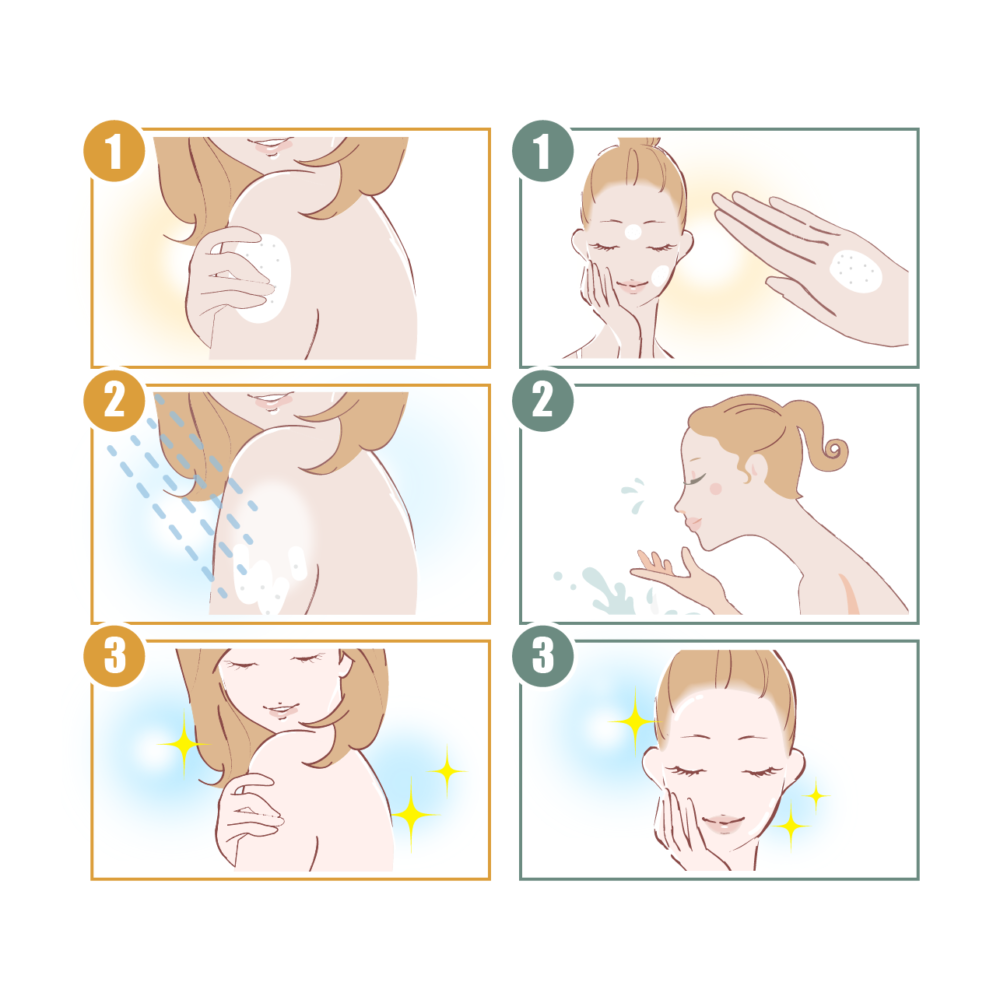 1

2

3

1

2

3