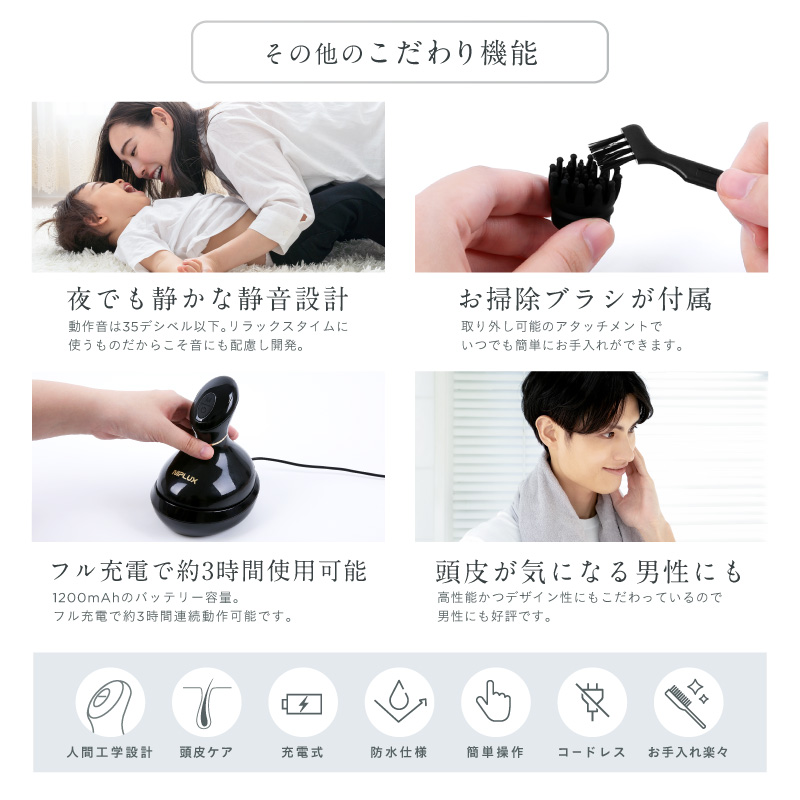 その他のこだわり機能

夜でも静かな静音設計
動作音は35デシベル以下。リラックスタイムに使うものだからこそ音にも配慮し開発。

お掃除ブラシが付属
取り外し可能のアタッチメントでいつでも簡単にお手入れができます。

NIPLUX

フル充電で約3時間使用可能
1200mAhのバッテリー容量。フル充電で約3時間連続動作可能です。

頭皮が気になる男性にも
高性能かつデザイン性にもこだわっているので男性にも好評です。

人間工学設計
頭皮ケア
充電式
防水仕様
簡単操作
コードレス
お手入れ楽々