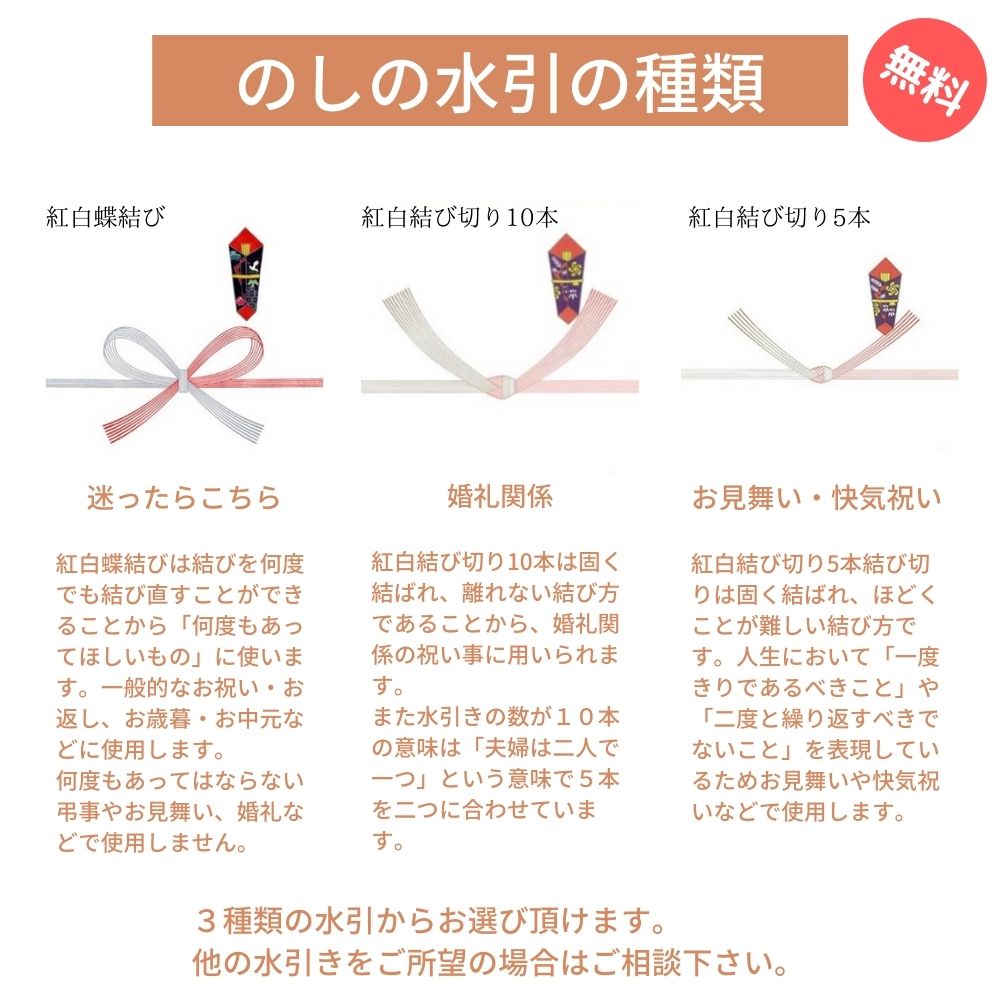 のしの水引の種類

無料

紅白蝶結び

迷ったらこちら

紅白蝶結びは結びを何度でも結び直すことができることから「何度もあってほしいもの」に使います。一般的なお祝い・お返し、お歳暮・お中元などに使用します。
何度もあってはならない弔事やお見舞い、婚礼などで使用しません。

紅白結び切り10本

婚礼関係

紅白結び切り10本は固く結ばれ、離れない結び方であることから、婚礼関係の祝い事に用いられます。
また水引きの数が１０本の意味は「夫婦は二人で一つ」という意味で５本を二つに合わせています。

紅白結び切り5本

お見舞い・快気祝い

紅白結び切り5本結び切りは固く結ばれ、ほどくことが難しい結び方です。人生において「一度きりであるべきこと」や「二度と繰り返すべきでないこと」を表現しているためお見舞いや快気祝いなどで使用します。

３種類の水引からお選び頂けます。
他の水引きをご所望の場合はご相談下さい。