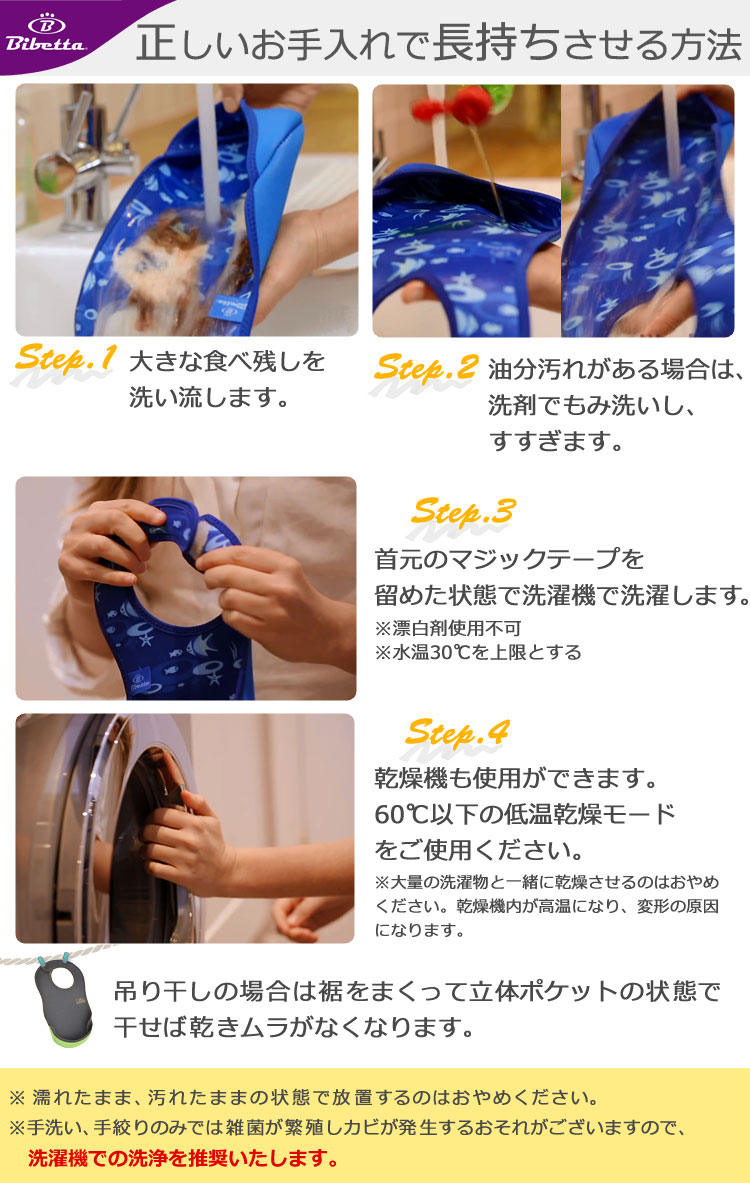 Bibetta

正しいお手入れで長持ちさせる方法

Step.1 大きな食べ残しを洗い流します。

Step.2 油分汚れがある場合は、洗剤でもみ洗いし、すすぎます。

Step.3

首元のマジックテープを留めた状態で洗濯機で洗濯します。

※漂白剤使用不可
※水温30℃を上限とする

Step.4

乾燥機も使用ができます。60℃以下の低温乾燥モードをご使用ください。

※大量の洗濯物と一緒に乾燥させるのはおやめください。乾燥機内が高温になり、変形の原因になります。

吊り干しの場合は裾をまくって立体ポケットの状態で干せば乾きムラがなくなります。

※ 濡れたまま、汚れたままの状態で放置するのはおやめください。
※手洗い、手絞りのみでは雑菌が繁殖しカビが発生するおそれがございますので、洗濯機での洗浄を推奨いたします。