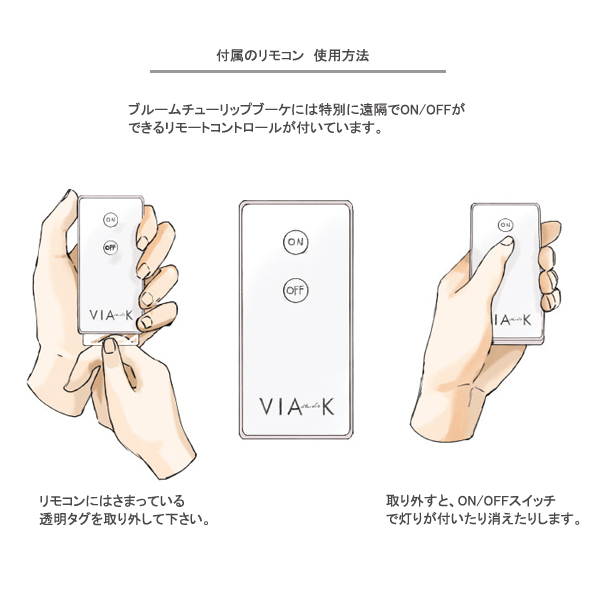 付属のリモコン　使用方法

ブルームチューリップブーケには特別に遠隔でON/OFFができるリモートコントロールが付いています。

ON

OFF

VIA K

ON

OFF

VIA K

ON

IA K

リモコンにはさまっている透明タグを取り外して下さい。

取り外すと、ON/OFFスイッチで灯りが付いたり消えたりします。