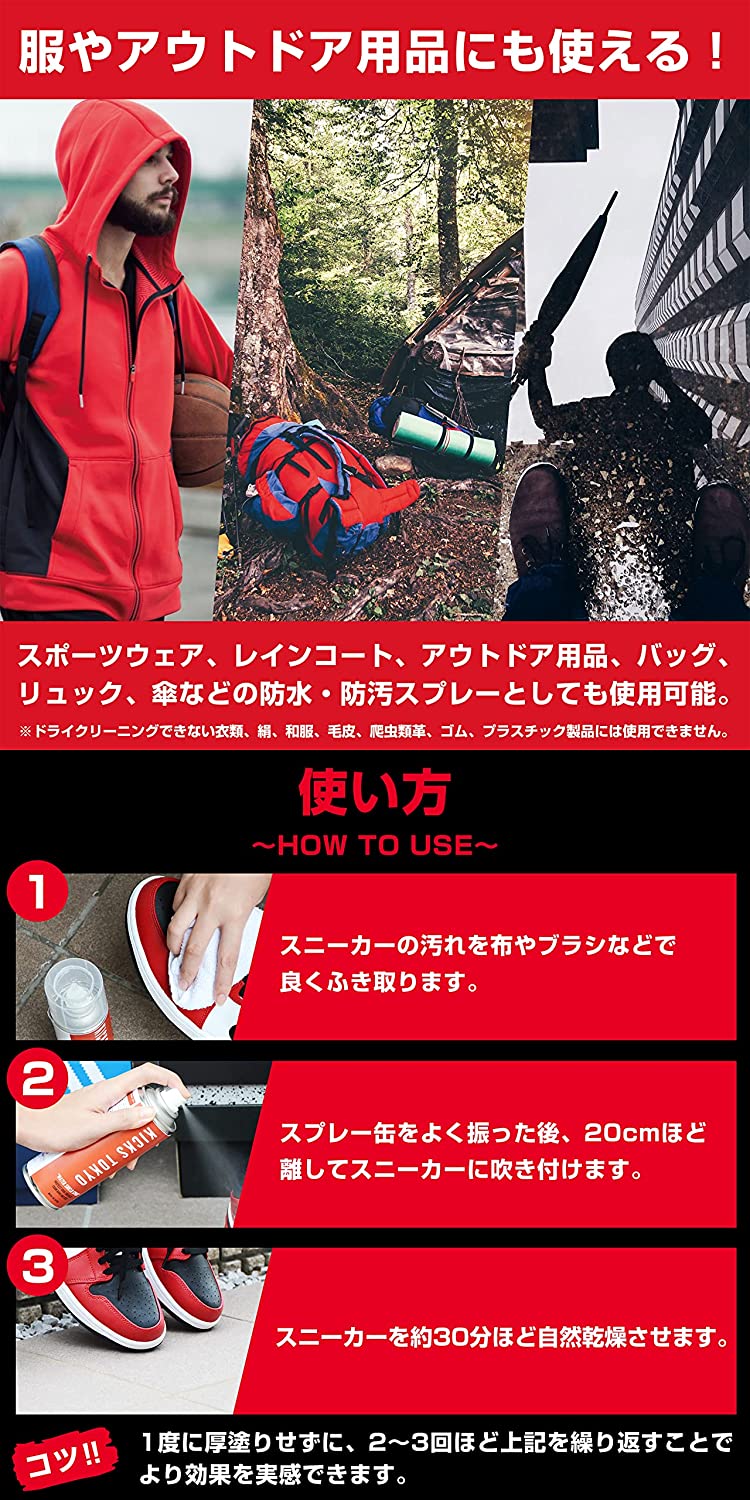 服やアウトドア用品にも使える！

スポーツウェア、レインコート、アウトドア用品、バッグ、リュック、傘などの防水・防汚スプレーとしても使用可能。

※ドライクリーニングできない衣類、絹、和服、毛皮、爬虫類革、ゴム、プラスチック製品には使用できません。

使い方
〜HOW TO USE〜

1
スニーカーの汚れを布やブラシなどで良くふき取ります。

2
KICKS TOKYO
スプレー缶をよく振った後、20cmほど離してスニーカーに吹き付けます。

3
スニーカーを約30分ほど自然乾燥させます。

コツ!!
1度に厚塗りせずに、2〜3回ほど上記を繰り返すことでより効果を実感できます。