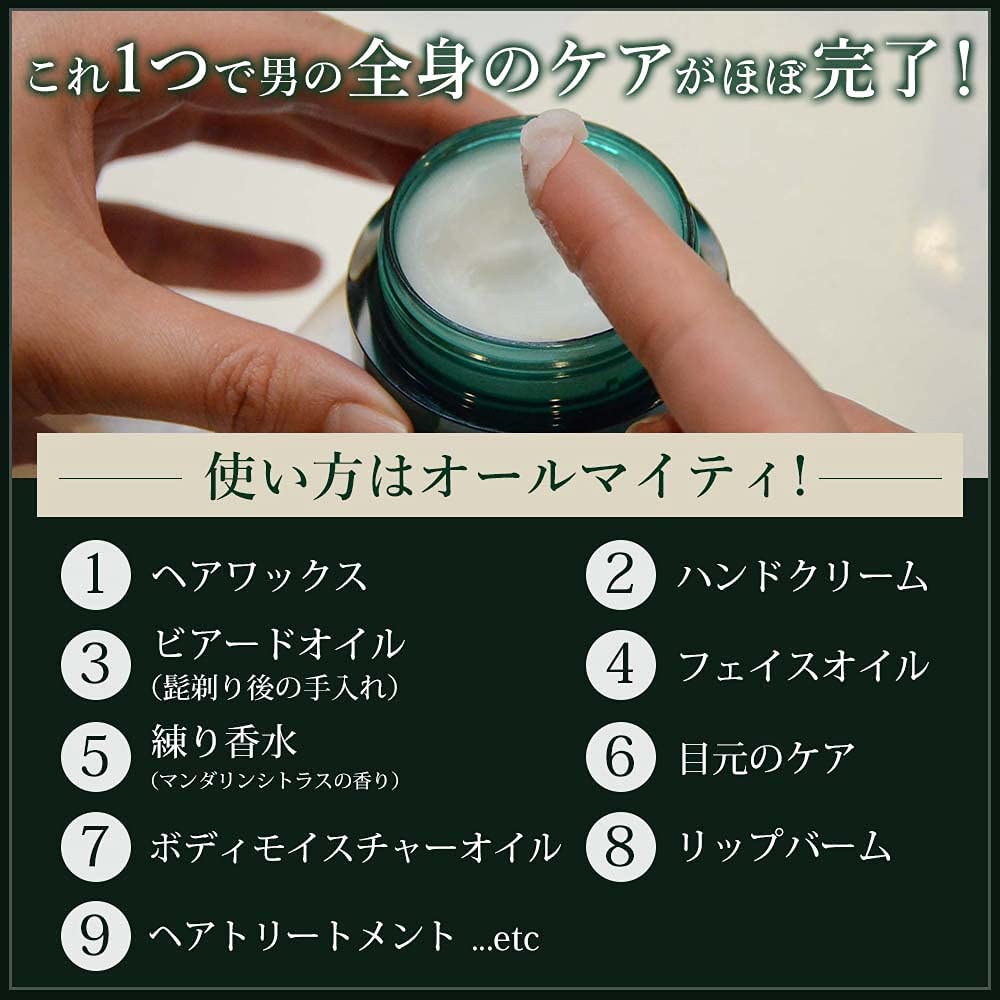 これ1つで男の全身のケアがほぼ完了!

使い方はオールマイティ!

1 ヘアワックス
2 ハンドクリーム
3 ビアードオイル (髭剃り後の手入れ)
4 フェイスオイル
5 練り香水 (マンダリンシトラスの香り)
6 目元のケア
7 ボディモイスチャーオイル
8 リップバーム
9 ヘアトリートメント ...etc