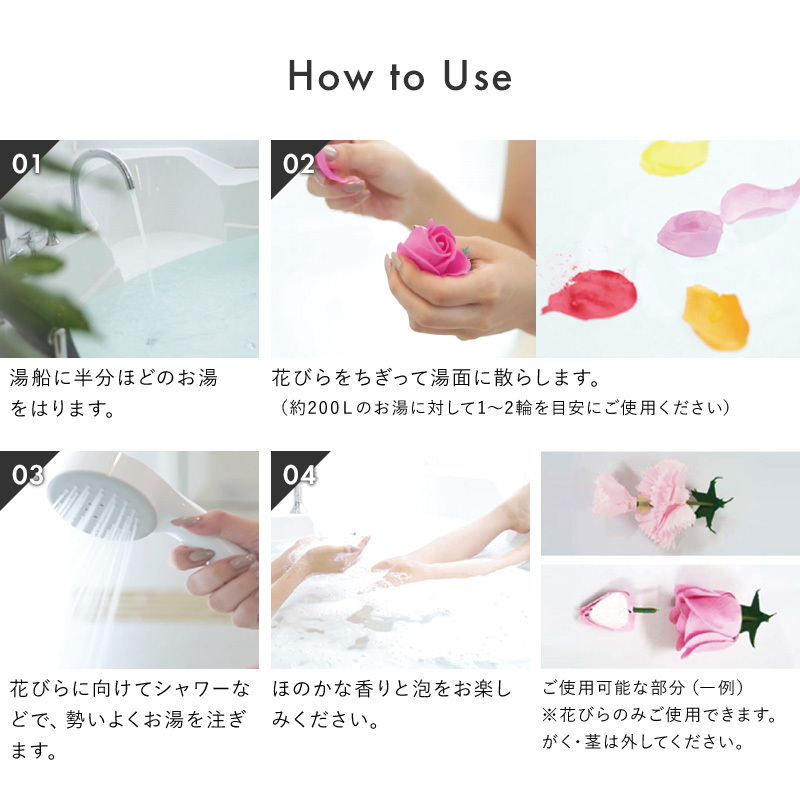 How to Use

01

湯船に半分ほどのお湯をはります。

02

花びらをちぎって湯面に散らします。
（約200Lのお湯に対して1〜2輪を目安にご使用ください）

03

花びらに向けてシャワーなどで、勢いよくお湯を注ぎます。

04

ほのかな香りと泡をお楽しみください。

ご使用可能な部分（一例）
※花びらのみご使用できます。
がく・茎は外してください。