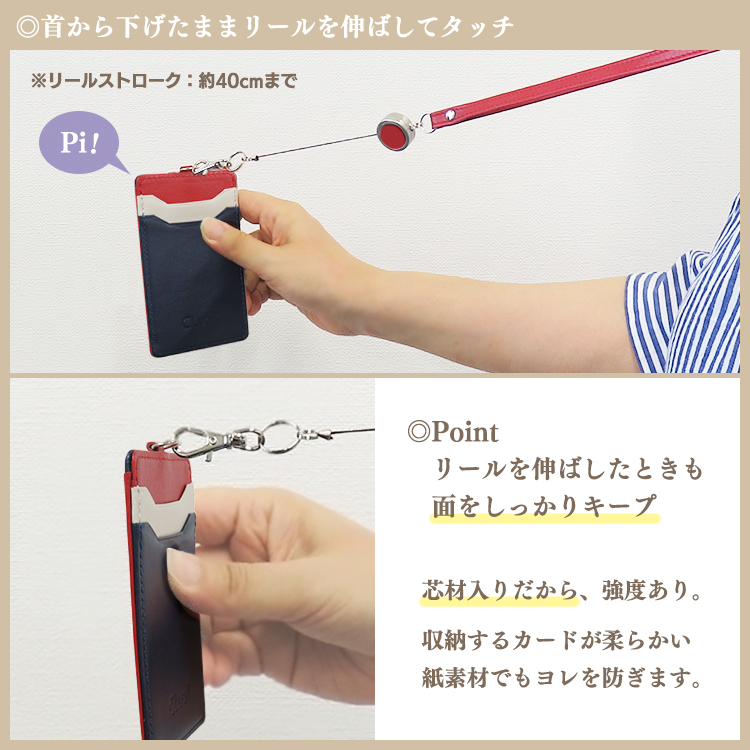 ◎首から下げたままリールを伸ばしてタッチ

※リールストローク：約40cmまで

Pi!

◎Point
リールを伸ばしたときも
面をしっかりキープ

芯材入りだから、強度あり。

収納するカードが柔らかい
紙素材でもヨレを防ぎます。