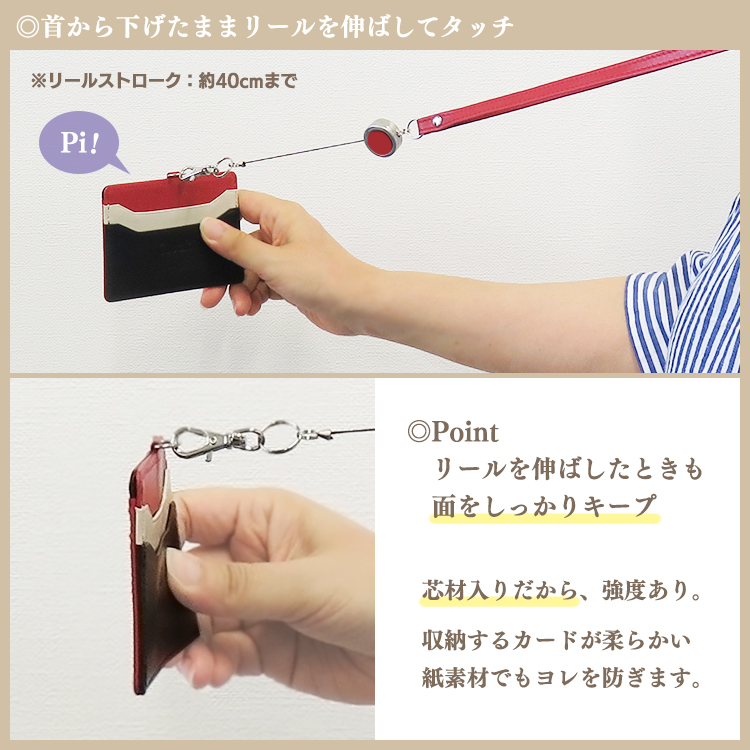 ◎首から下げたままリールを伸ばしてタッチ

※リールストローク：約40cmまで

Pi!

◎Point
リールを伸ばしたときも
面をしっかりキープ

芯材入りだから、強度あり。

収納するカードが柔らかい
紙素材でもヨレを防ぎます。