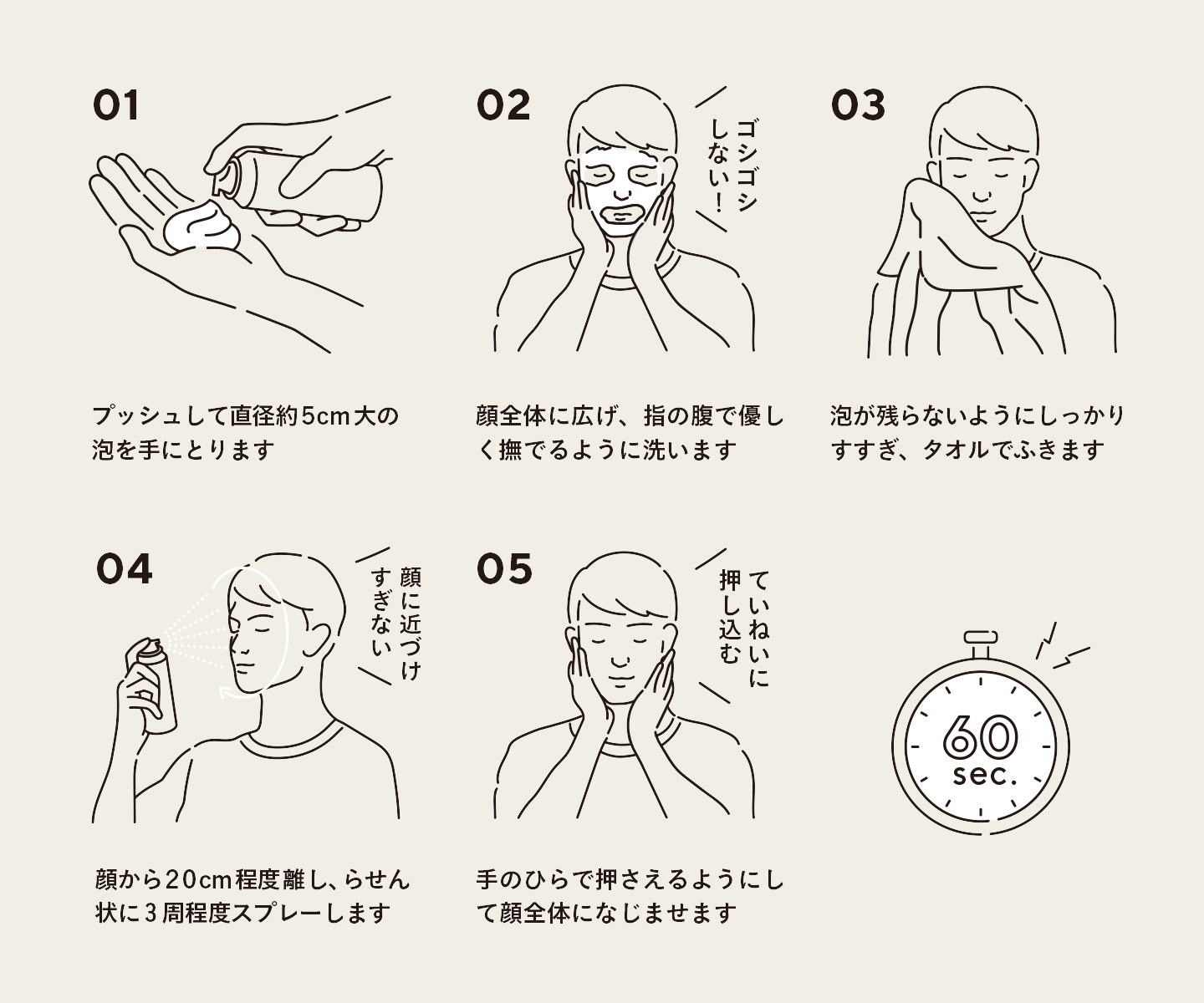 01

プッシュして直径約5cm大の泡を手にとります

02

ゴシゴシしない!

顔全体に広げ、指の腹で優しく撫でるように洗います

03

泡が残らないようにしっかりすすぎ、タオルでふきます

04

顔に近づけすぎない

顔から20cm程度離し、らせん状に3周程度スプレーします

05

ていねいに押し込む

手のひらで押さえるようにして顔全体になじませます

60 sec.