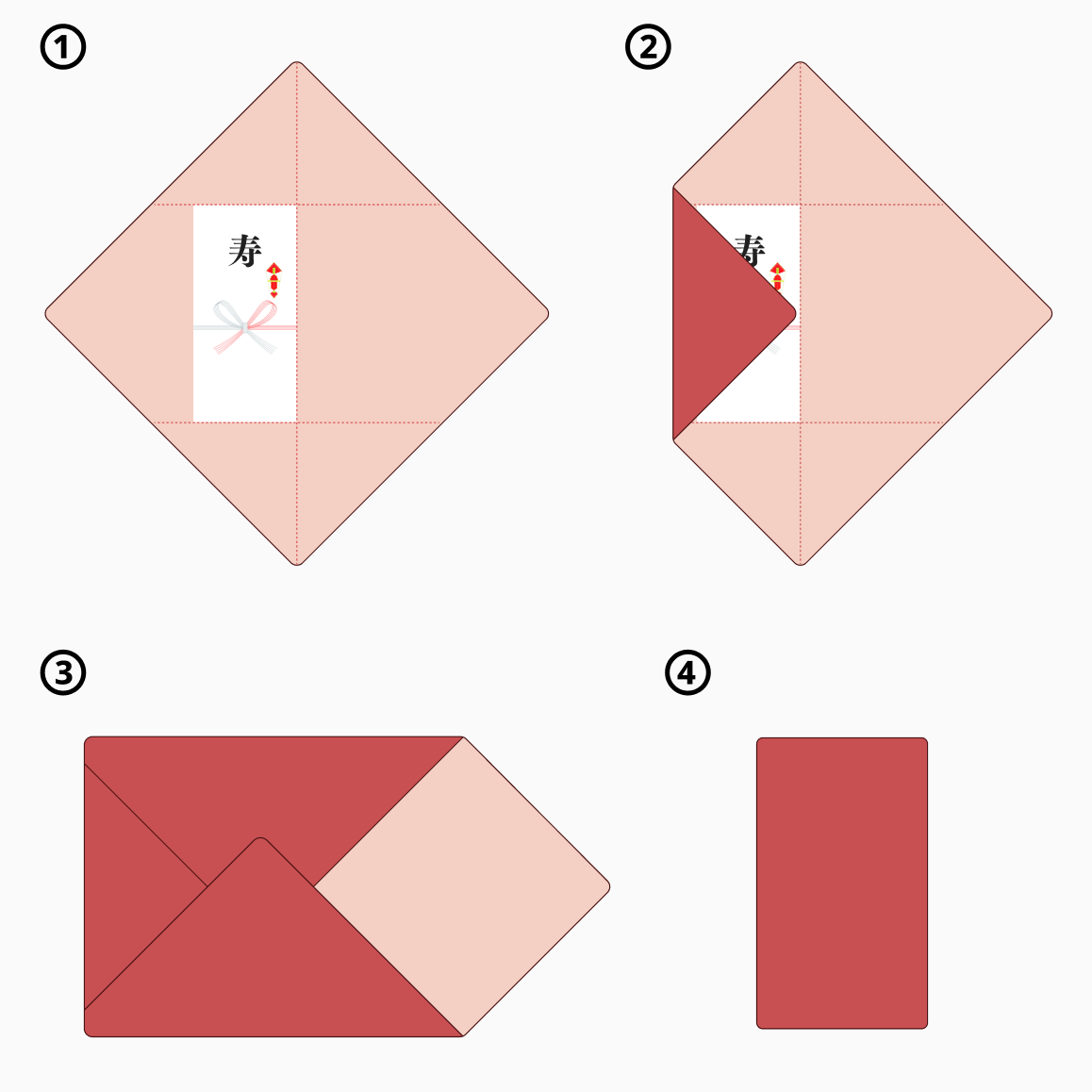 ①

寿

②

寿

③

④