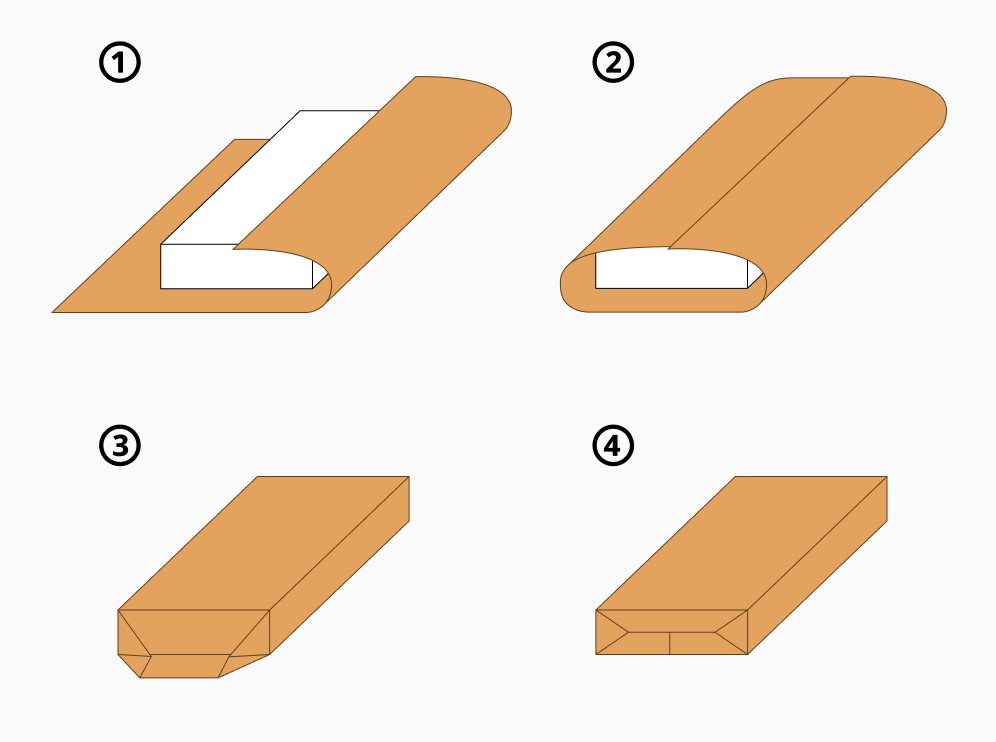 ①
②
③
④